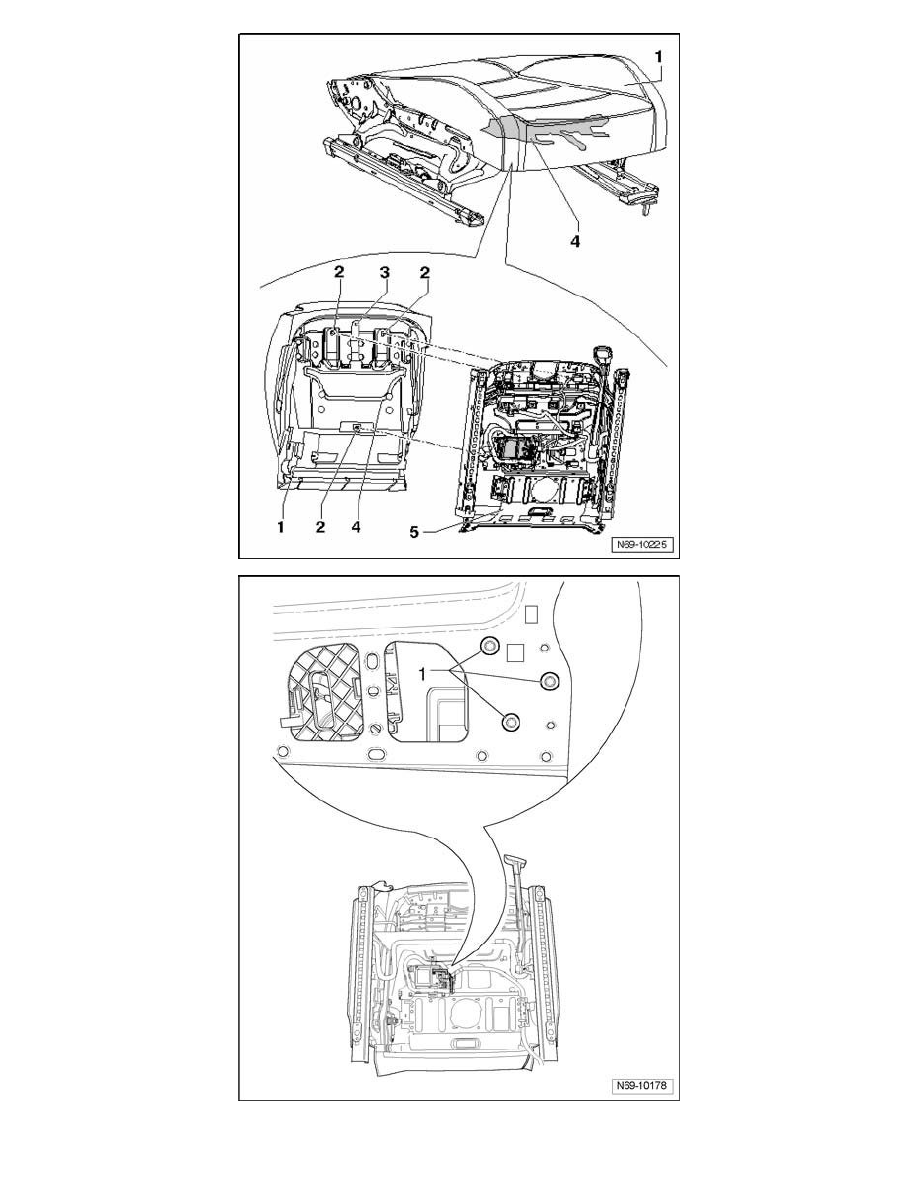 1
4
2
3
2
1
2
4
5
N69-10225

1
N69-10178