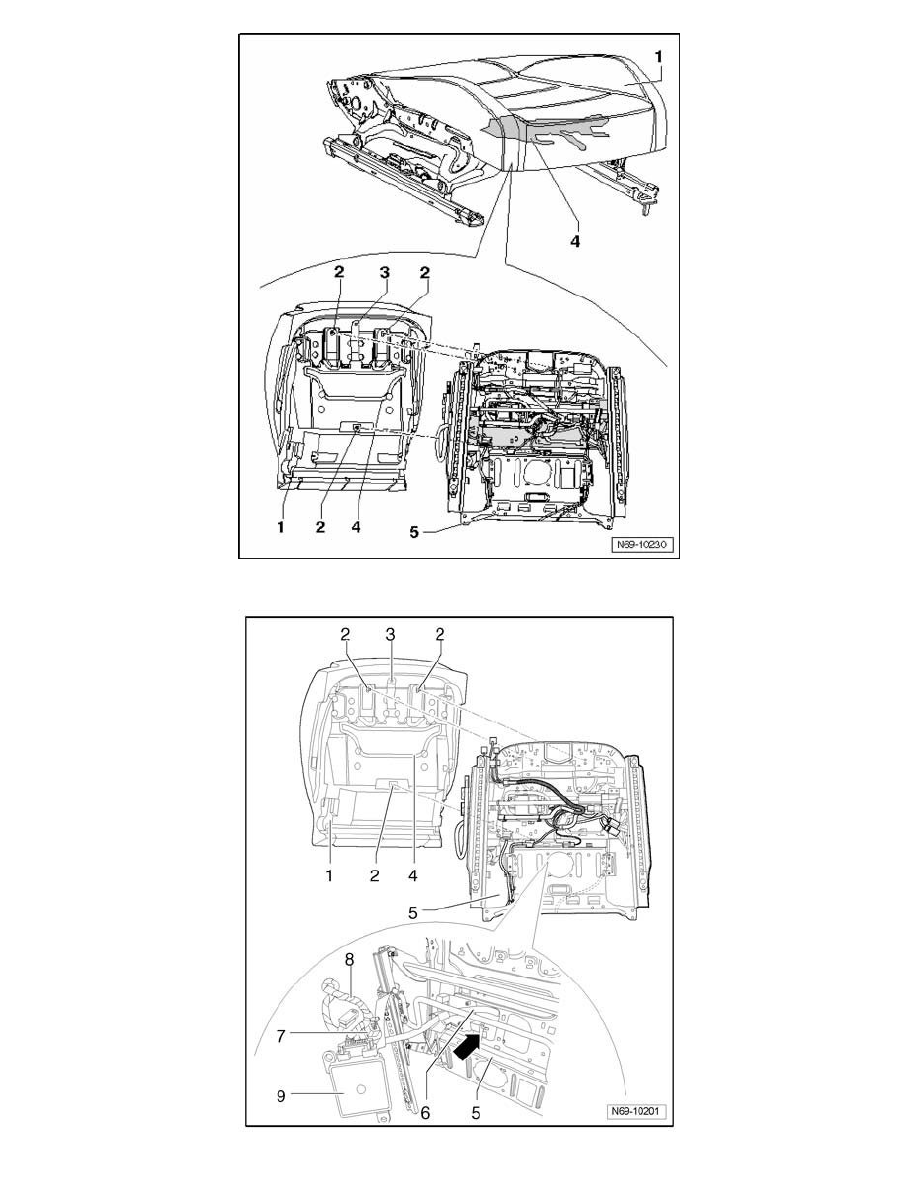 1
4
2
3
2
1
2
4
5
N69-10230

2
3
2
1
2
4
5
8
7
9
6
5
N69-10201