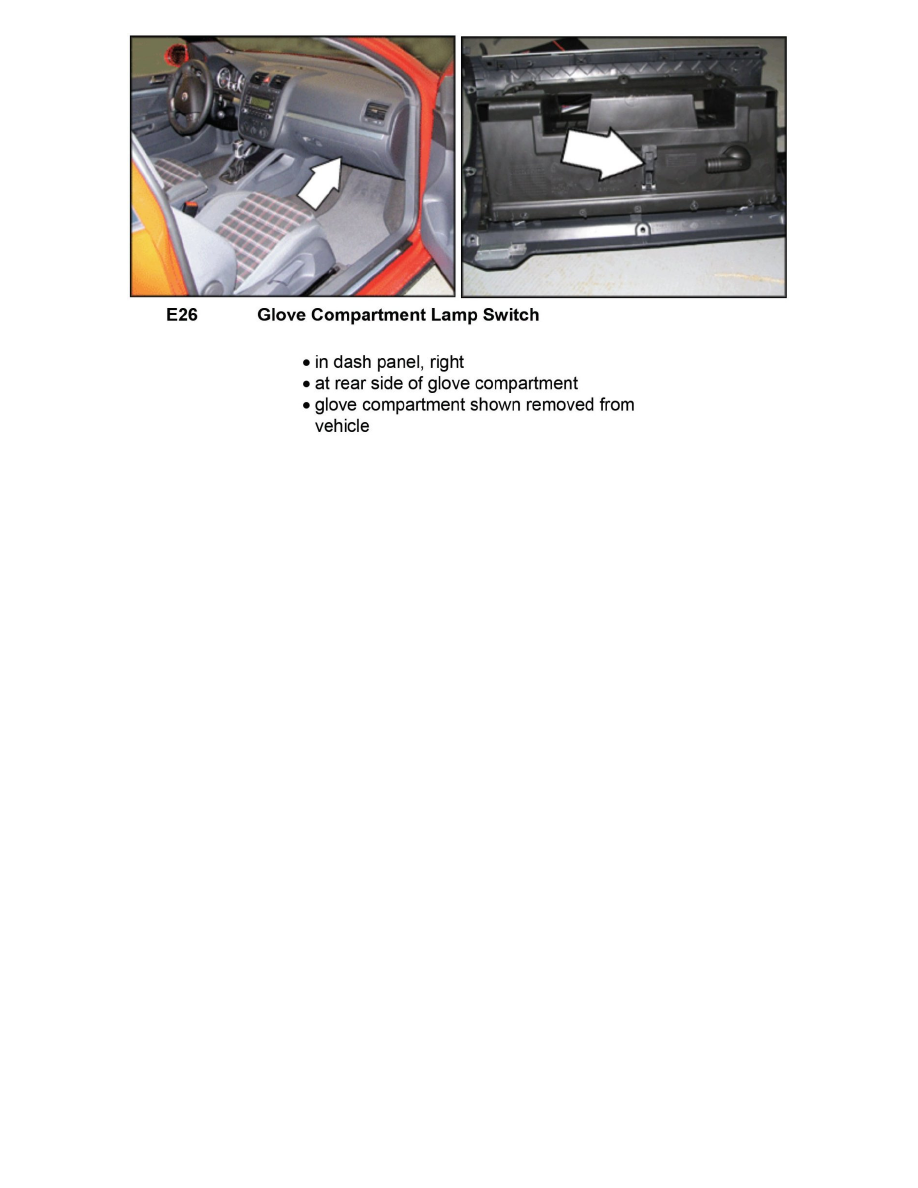 E26 Glove Compartment Lamp Switch

• in dash panel, right
• at rear side of glove compartment
• glove compartment shown removed from vehicle