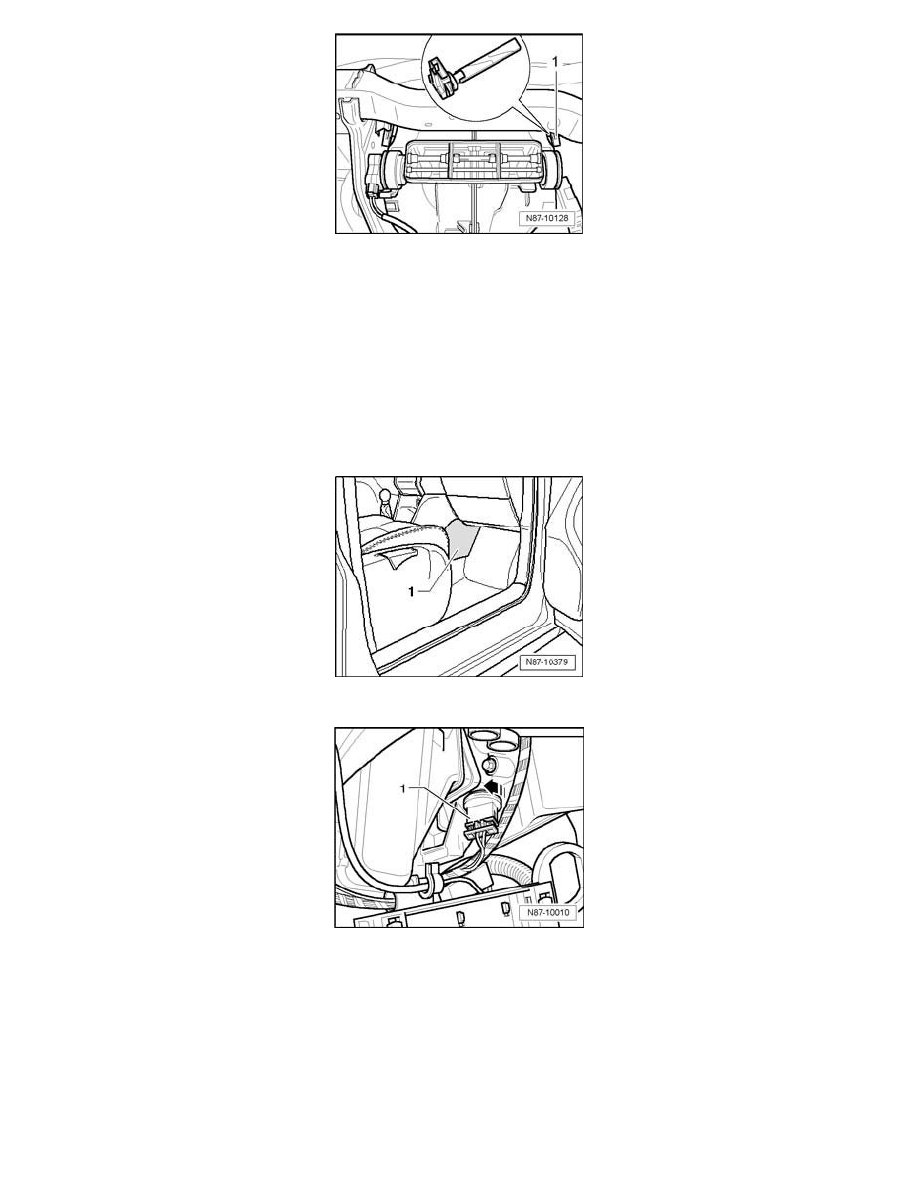 1

N87-10128

1

N87-10379

1

N87-10010