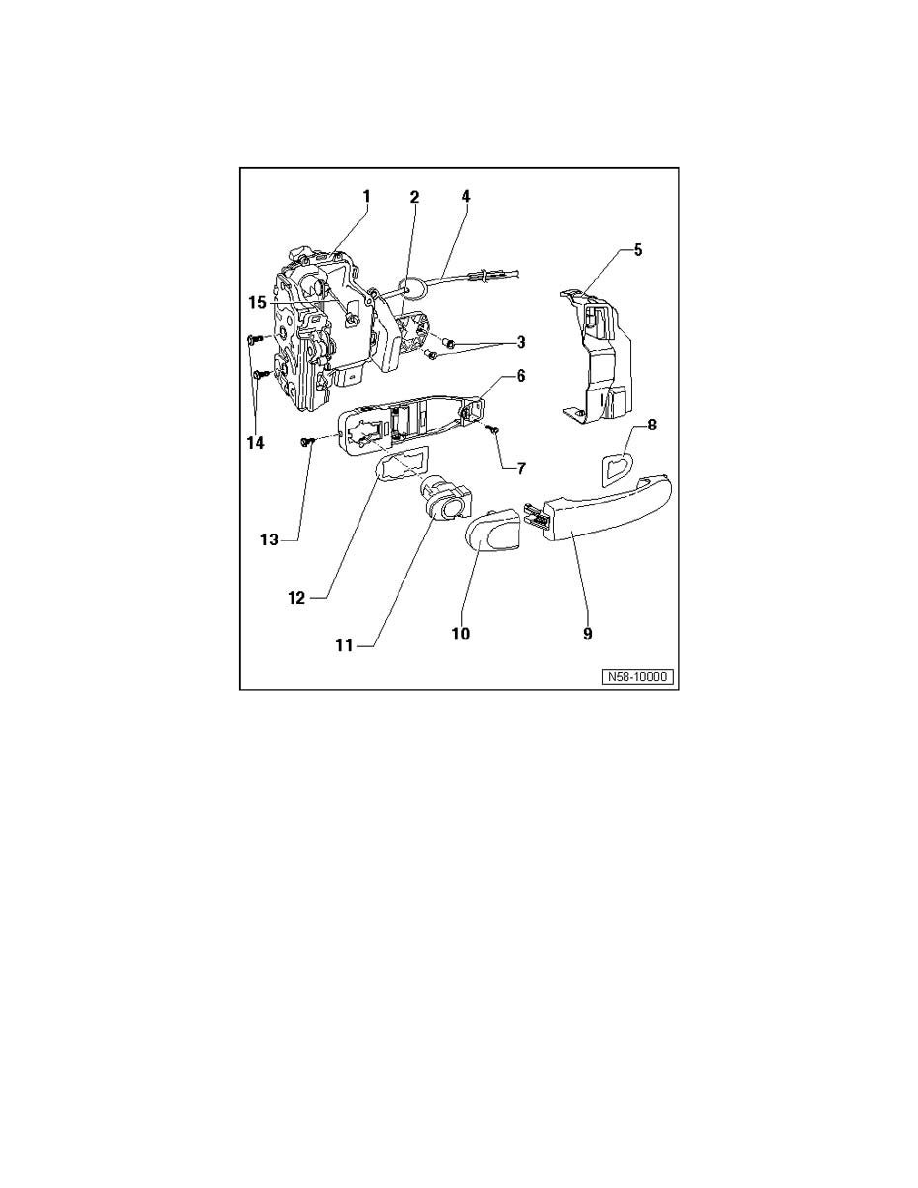 1
2
4
5
15
3
6
14
7
8
13
12
11
10
9
N58-10000