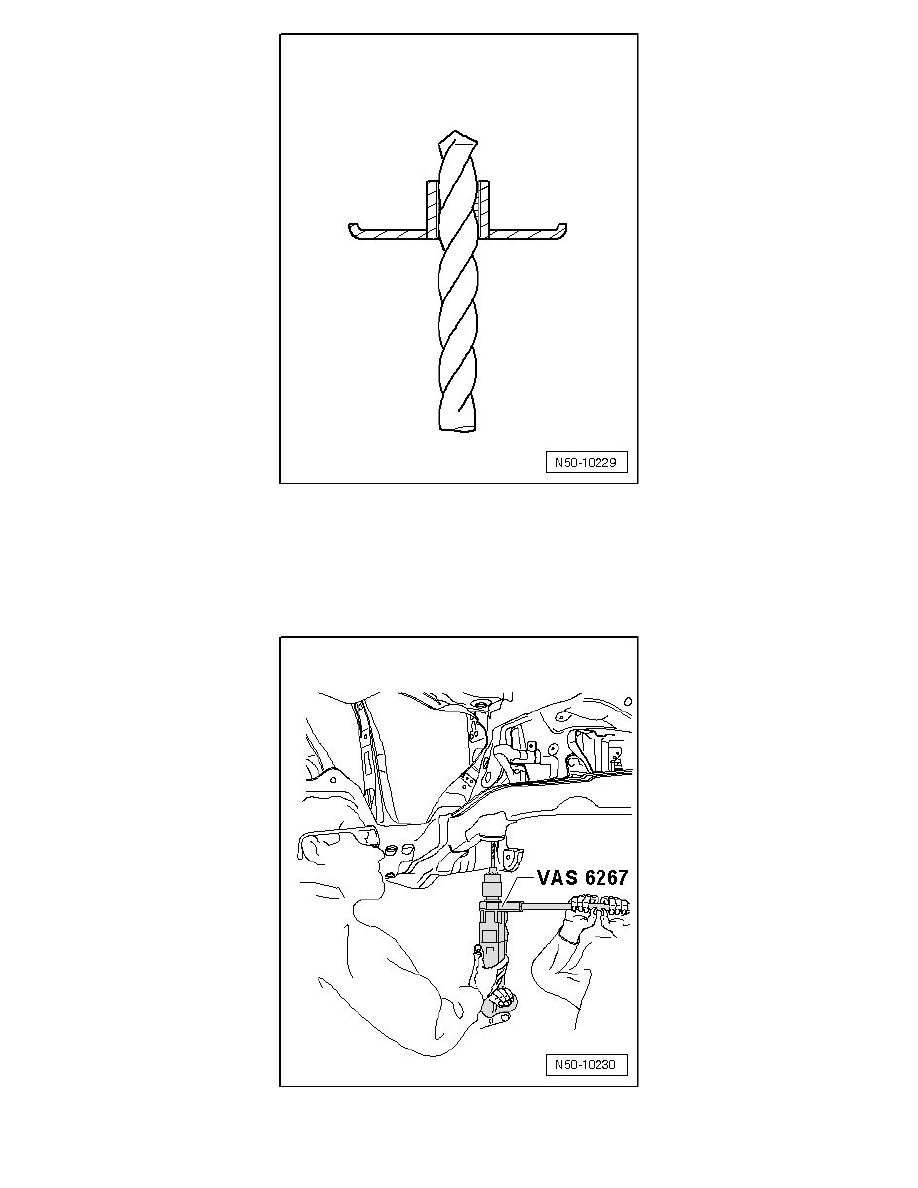 N50-10229

VAS 6267

N50-10230