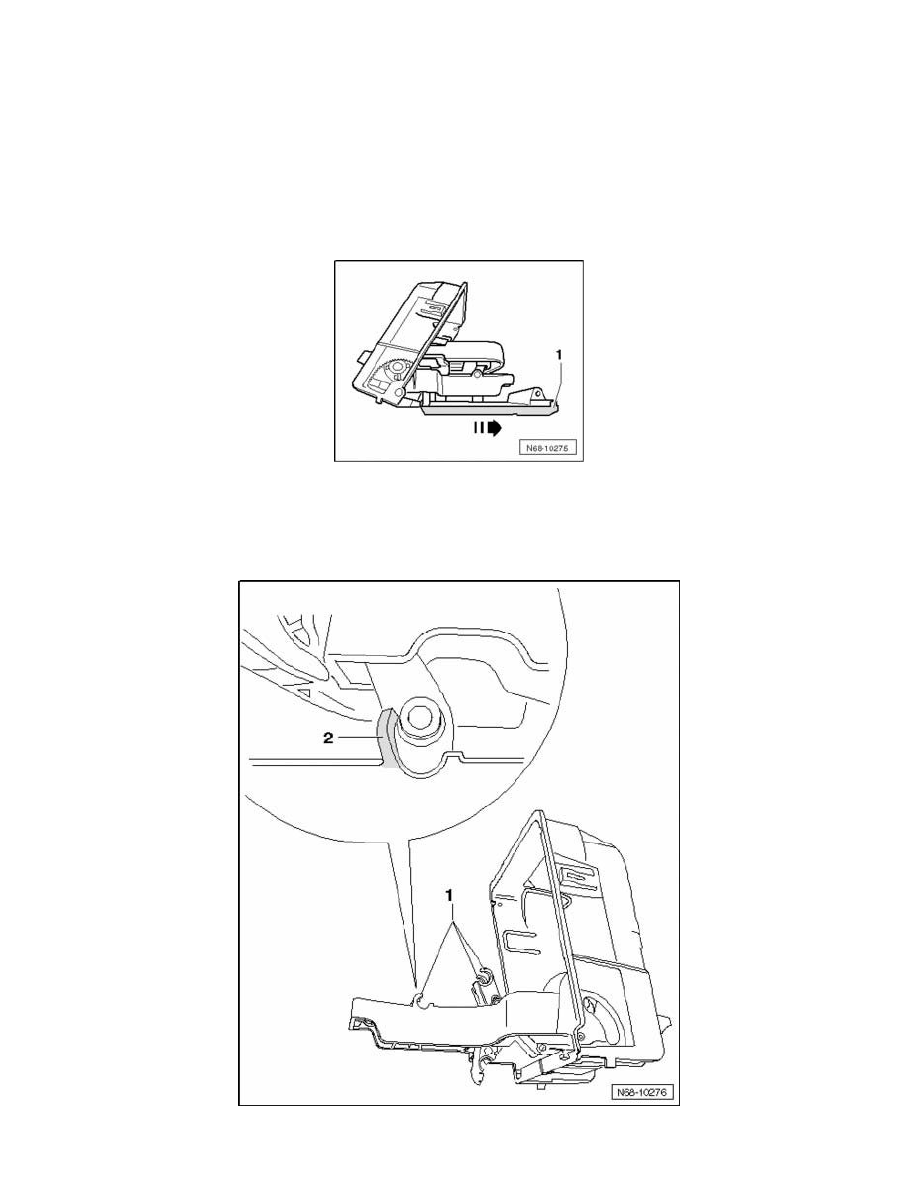 1

N68-10275

2

1

N68-10276