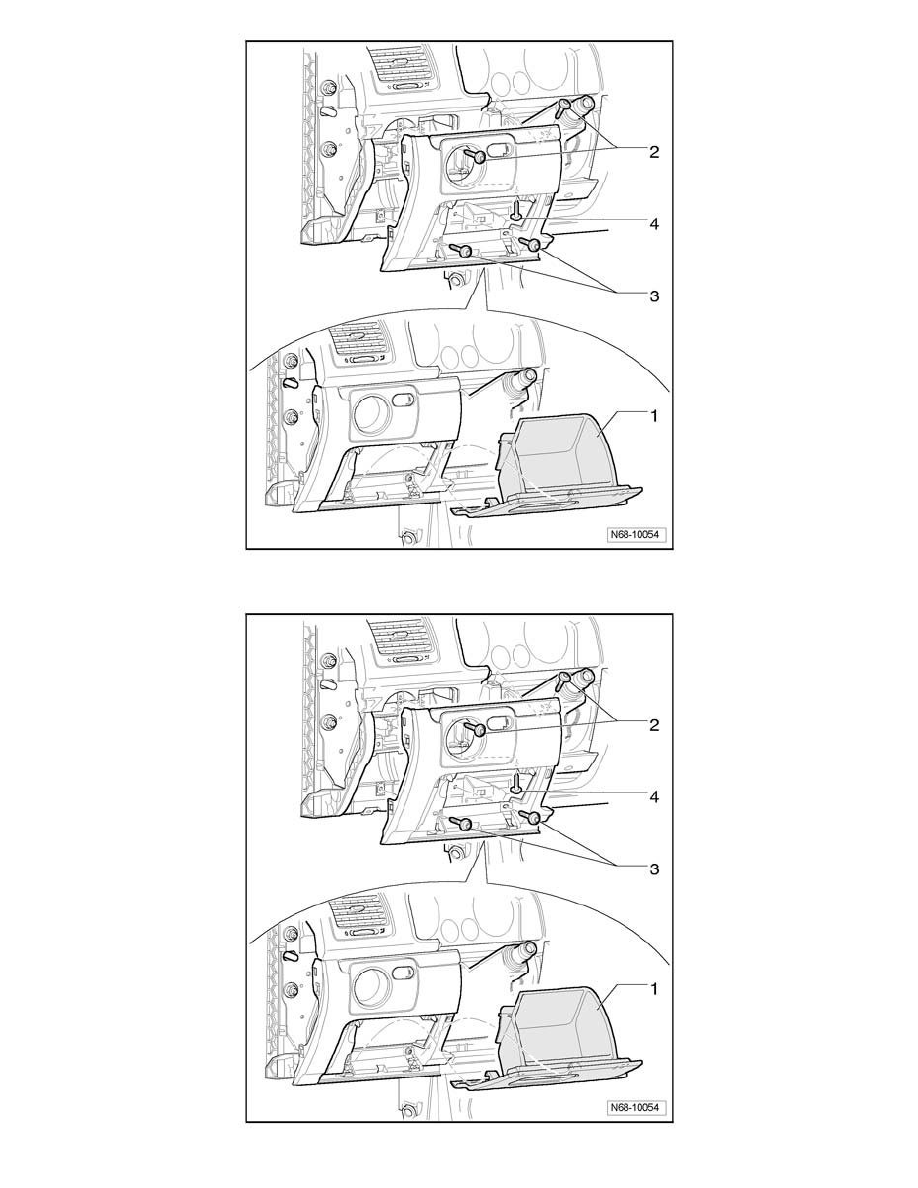 2
4
3
1
N68-10054

2
4
3
1
N68-10054