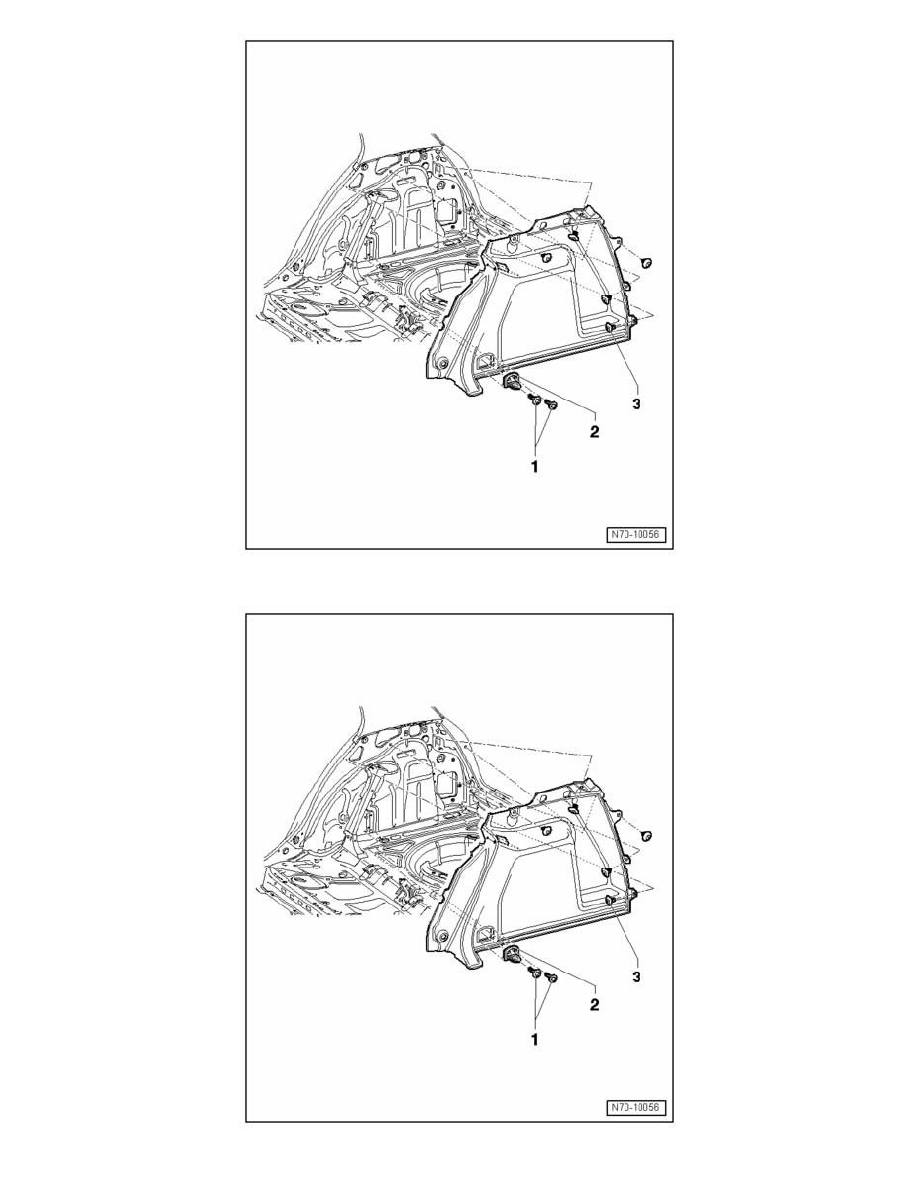 3
2
1
N73-10056

3
2
1
N73-10056