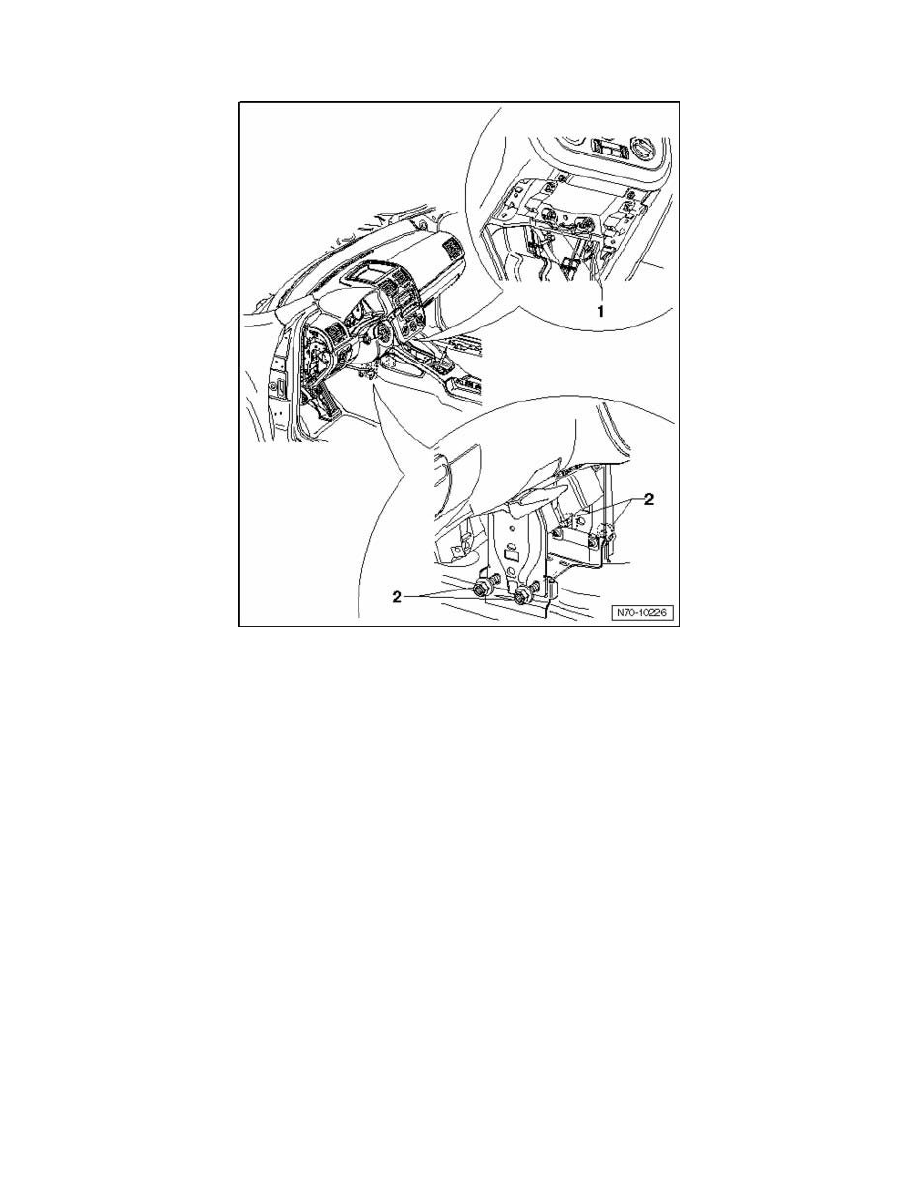 1

2

2

N70-10226