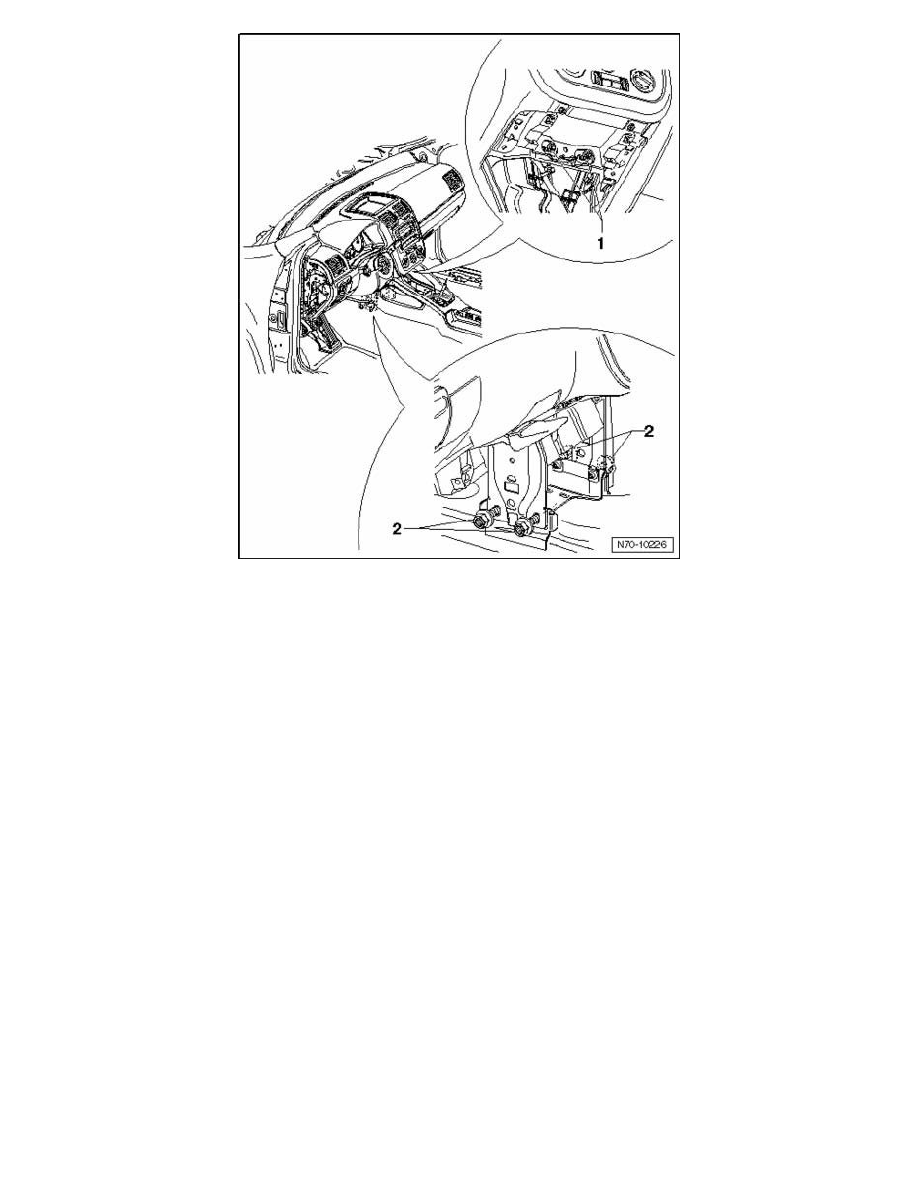 1

2

2

N70-10226