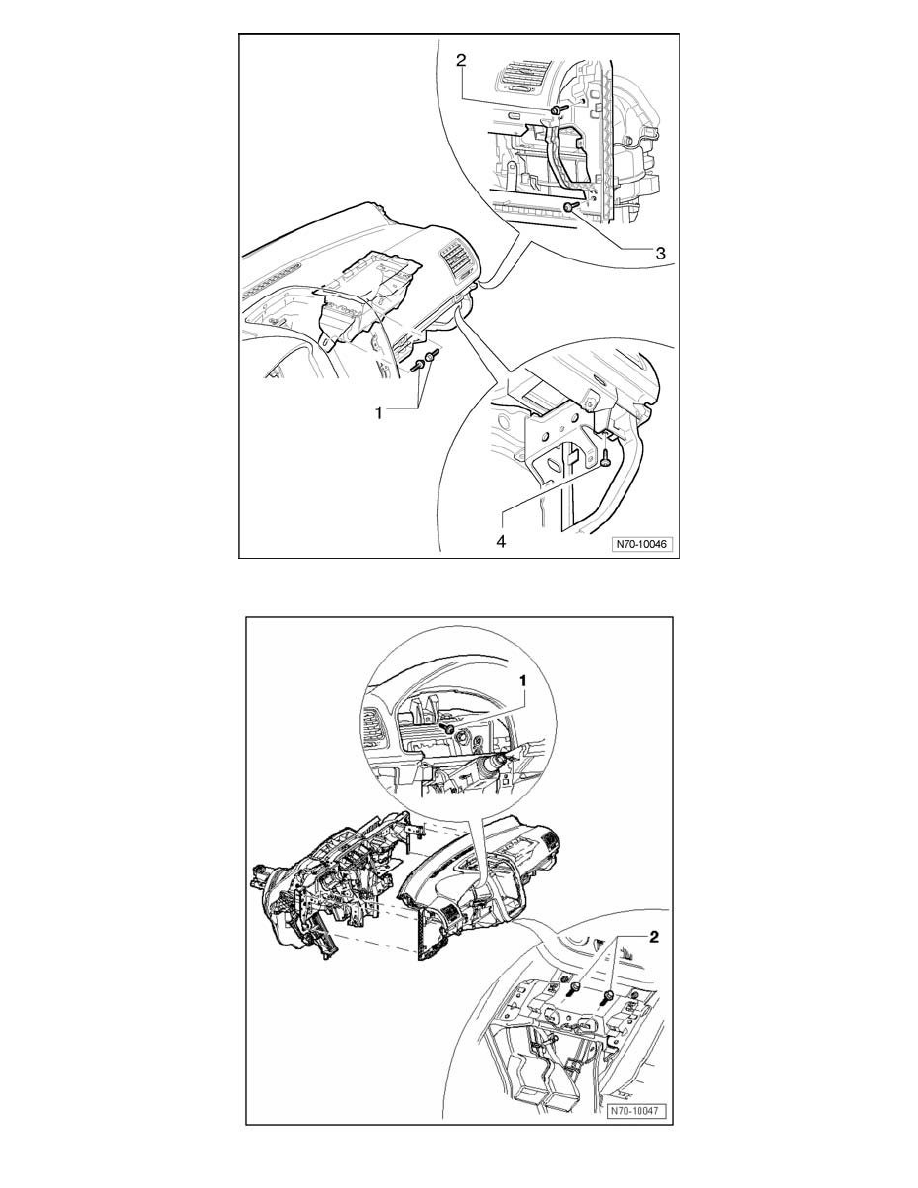 2

3

1

4

N70-10046

1

2

N70-10047