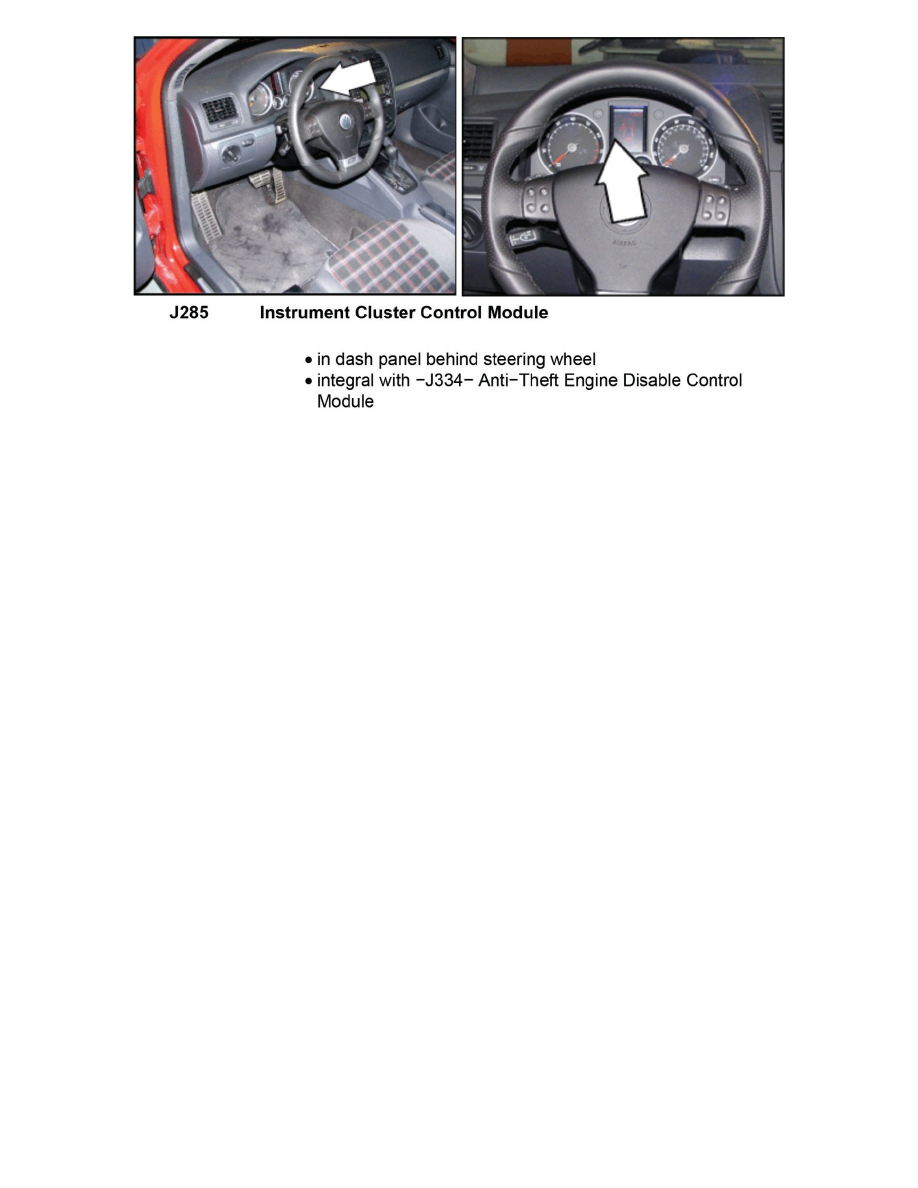 J285 Instrument Cluster Control Module

• in dash panel behind steering wheel
• integral with −J334− Anti−Theft Engine Disable Control Module