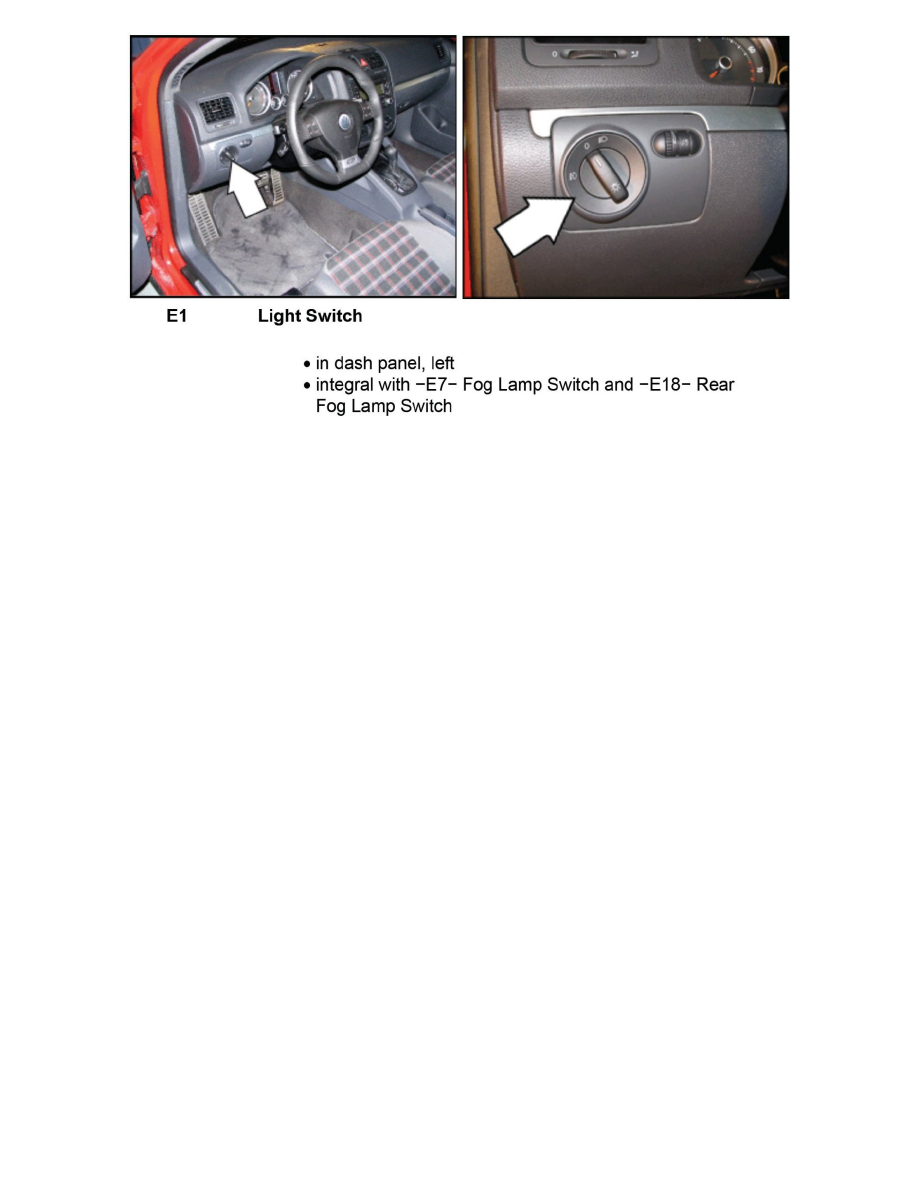 E1 Light Switch

• in dash panel, left
• integral with −E7− Fog Lamp Switch and −E18− Rear Fog Lamp Switch