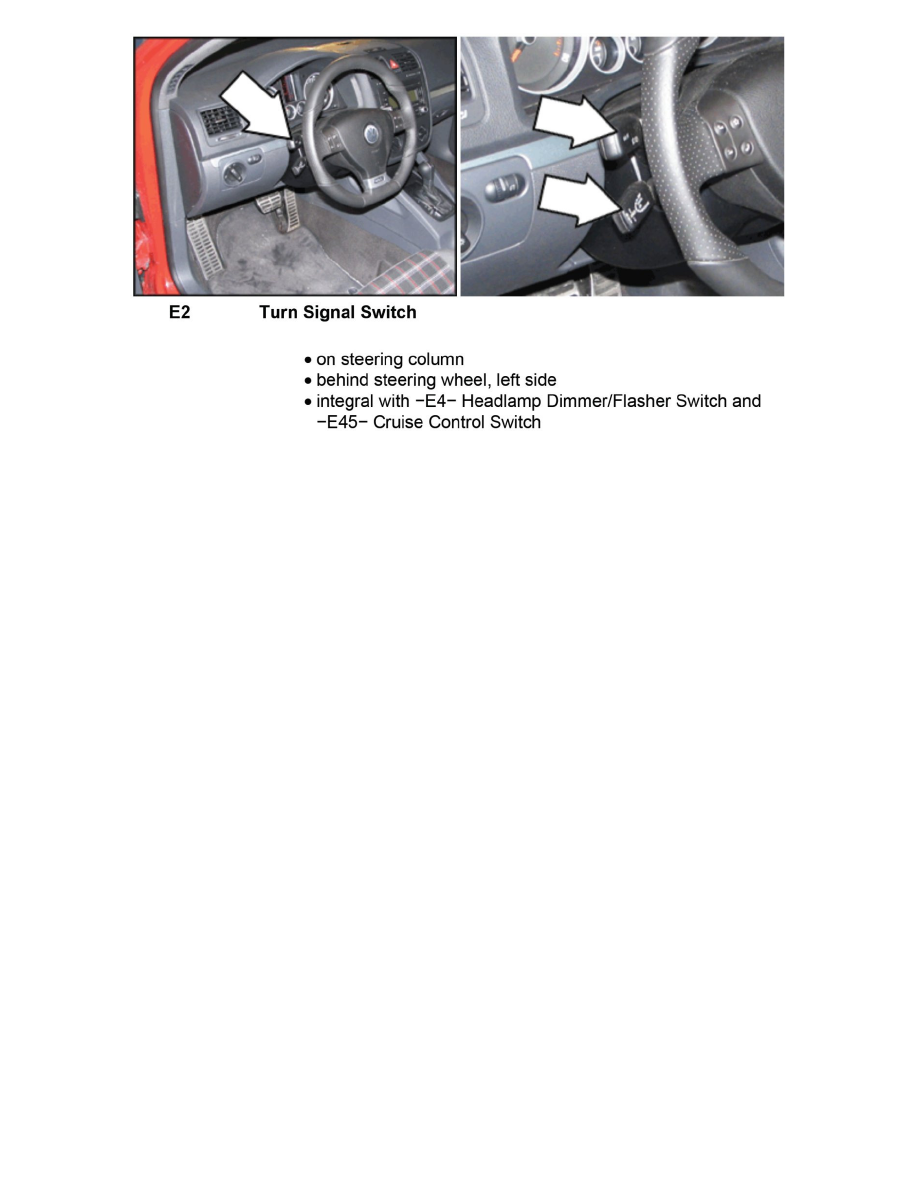 E2 Turn Signal Switch

• on steering column
• behind steering wheel, left side
• integral with −E4− Headlamp Dimmer/Flasher Switch and −E45− Cruise Control Switch