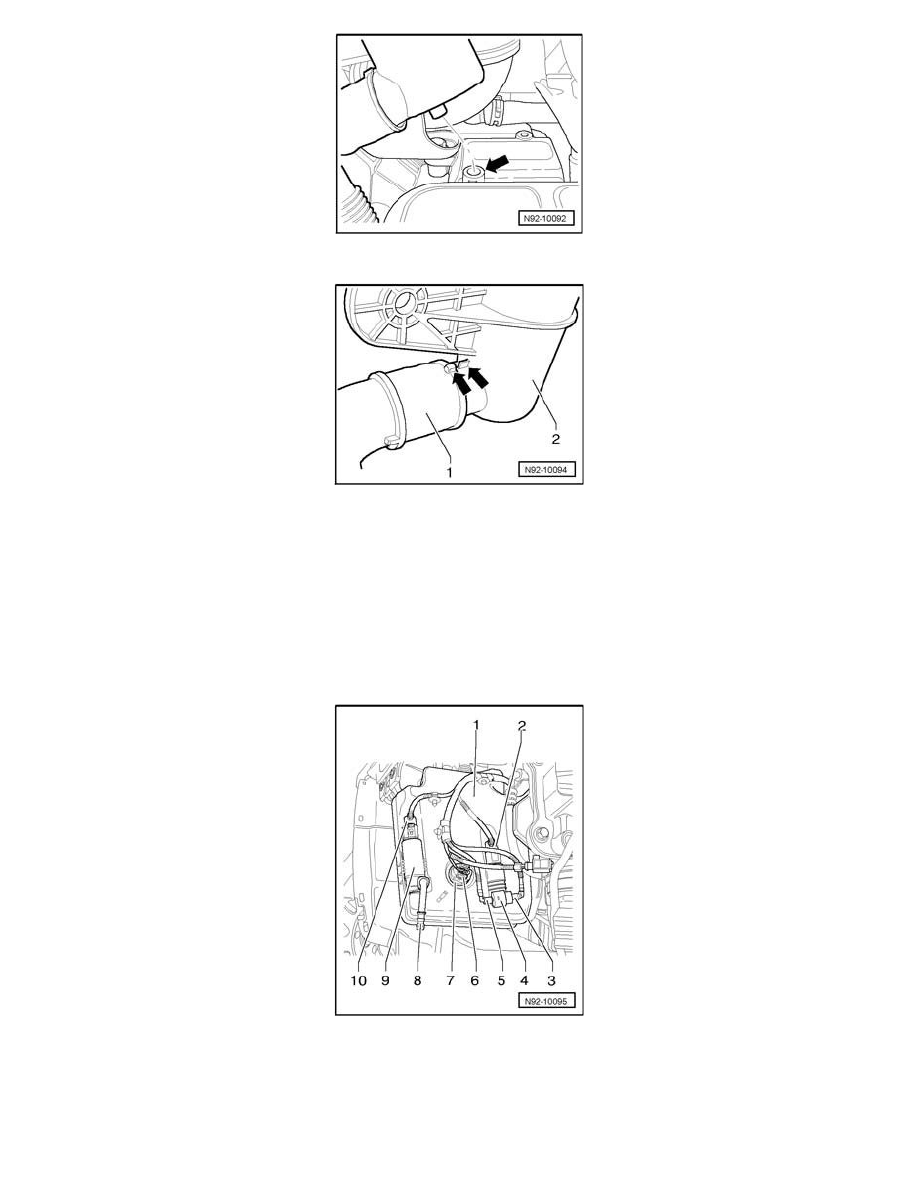 N92-10092

1
2
N92-10094

1
2
10
9
8
7
6
5
4
3
N92-10095