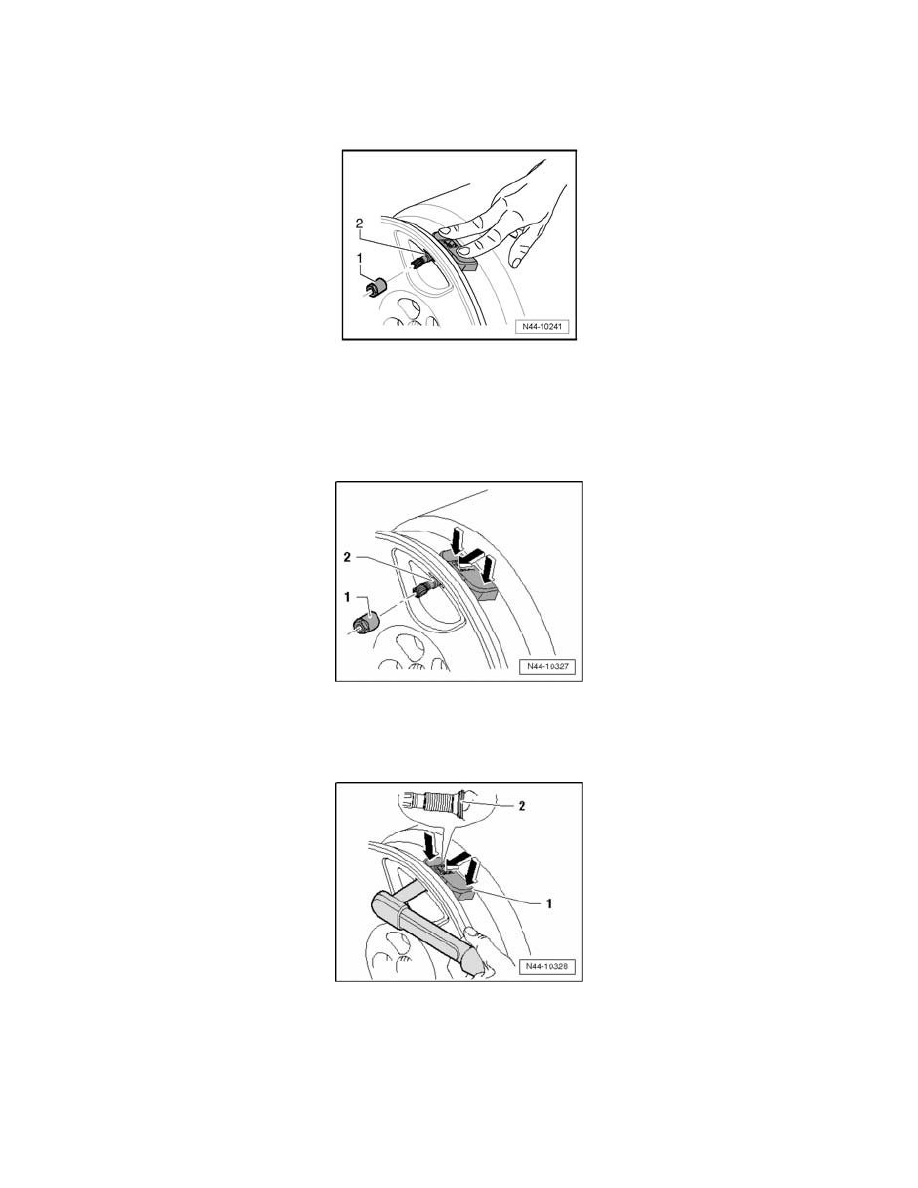 2
1
N44-10241

2
1
N44-10327

2
1
N44-10328