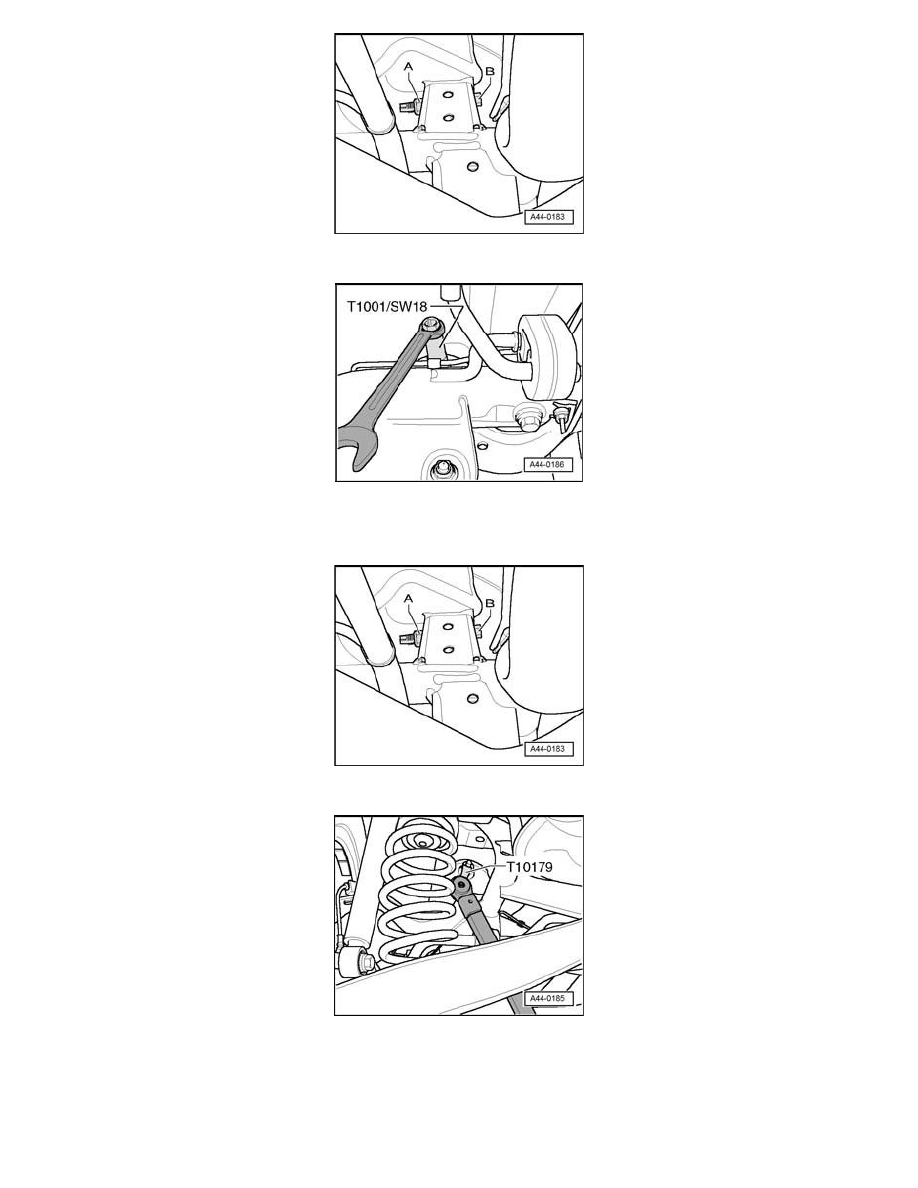 A
B
A44-0183

T1001/SW18
A44-0186

A
B
A44-0183

T10179
A44-0185