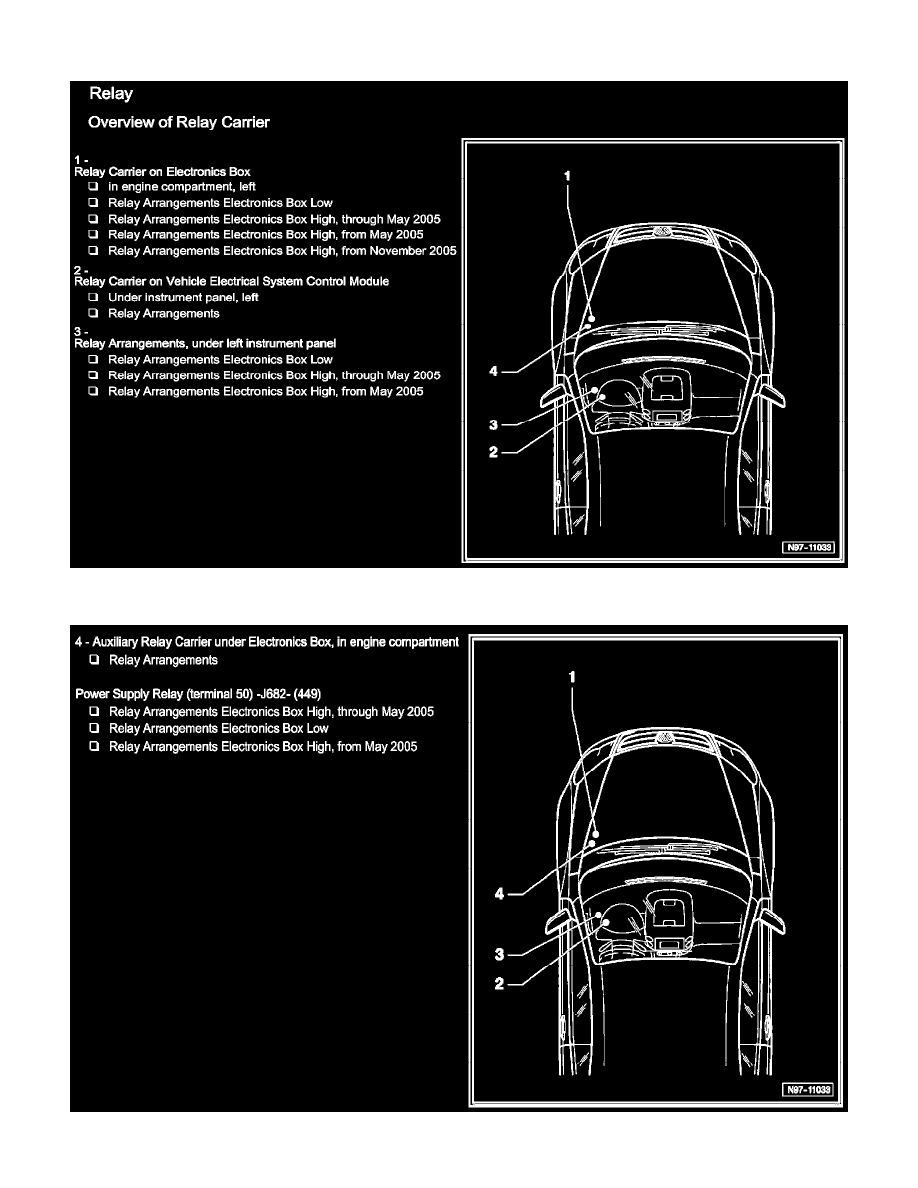 Relay

Overview of Relay Carrier

1 -
Relay Carrier on Electronics Box
❑ in engine compartment, left
❑ Relay Arrangements Electronics Box Low
❑ Relay Arrangements Electronics Box High, through May 2005
❑ Relay Arrangements Electronics Box High, from May 2005
❑ Relay Arrangements Electronics Box High, from November 2005

2 -
Relay Carrier on Vehicle Electrical System Control Module
❑ Under instrument panel, left
❑ Relay Arrangements

3 -
Relay Arrangements, under left instrument panel
❑ Relay Arrangements Electronics Box Low
❑ Relay Arrangements Electronics Box High, through May 2005
❑ Relay Arrangements Electronics Box High, from May 2005

1
4
3
2
N97-11033

4 - Auxiliary Relay Carrier under Electronics Box, in engine compartment
❑ Relay Arrangements

Power Supply Relay (terminal 50) -J682- (449)
❑ Relay Arrangements Electronics Box High, through May 2005
❑ Relay Arrangements Electronics Box Low
❑ Relay Arrangements Electronics Box High, from May 2005

1
4
3
2
N97-11033