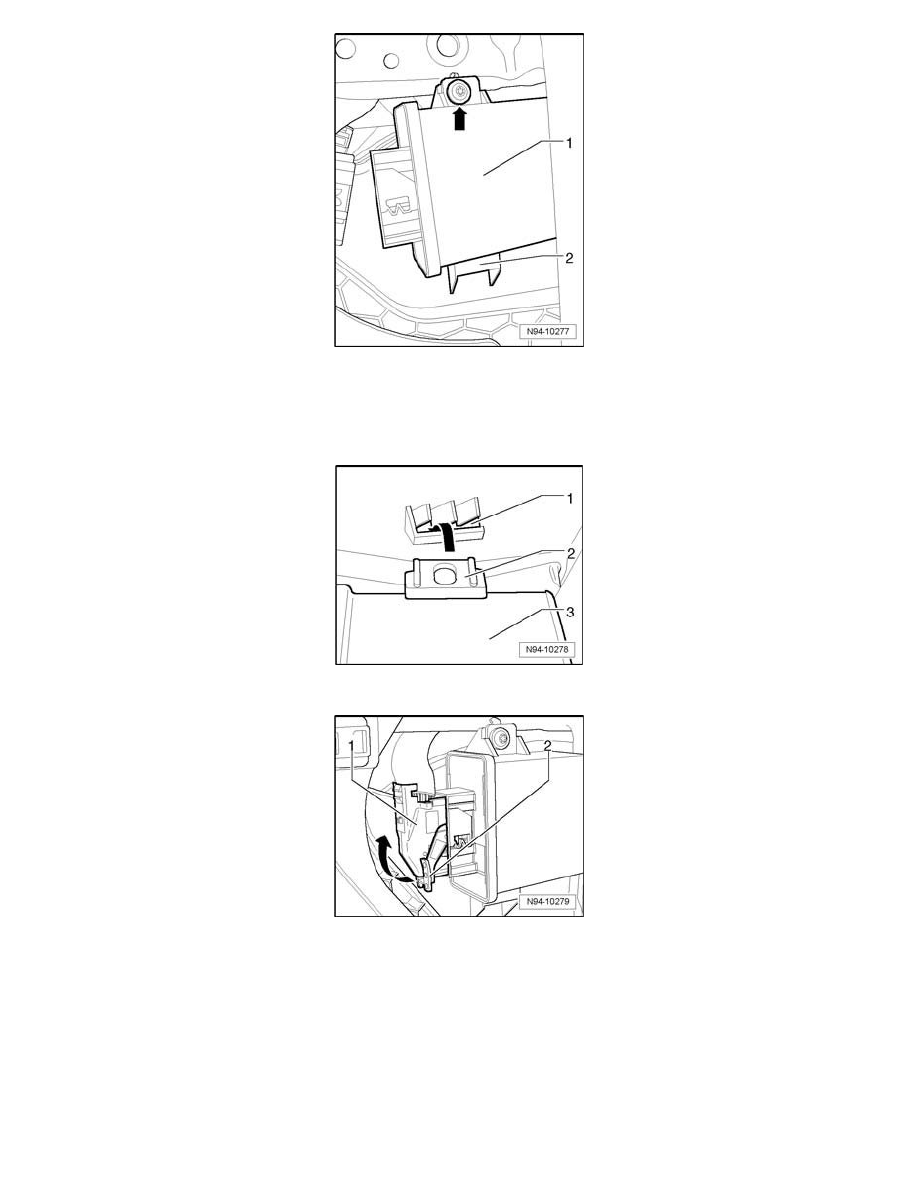 1
2
N94-10277

1
2
3
N94-10278

1
2
N94-10279