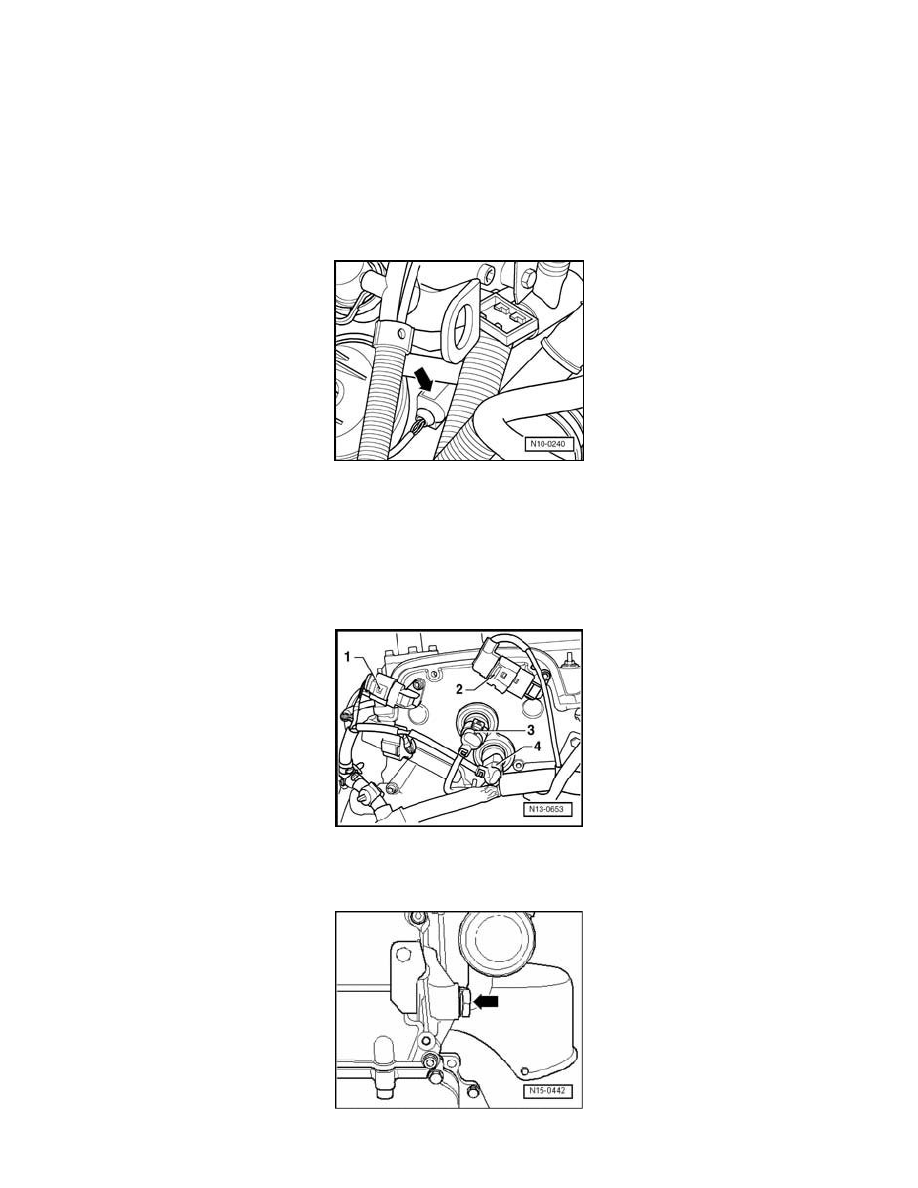 N10-0240

1
2
3
4
N13-0653

N15-0442