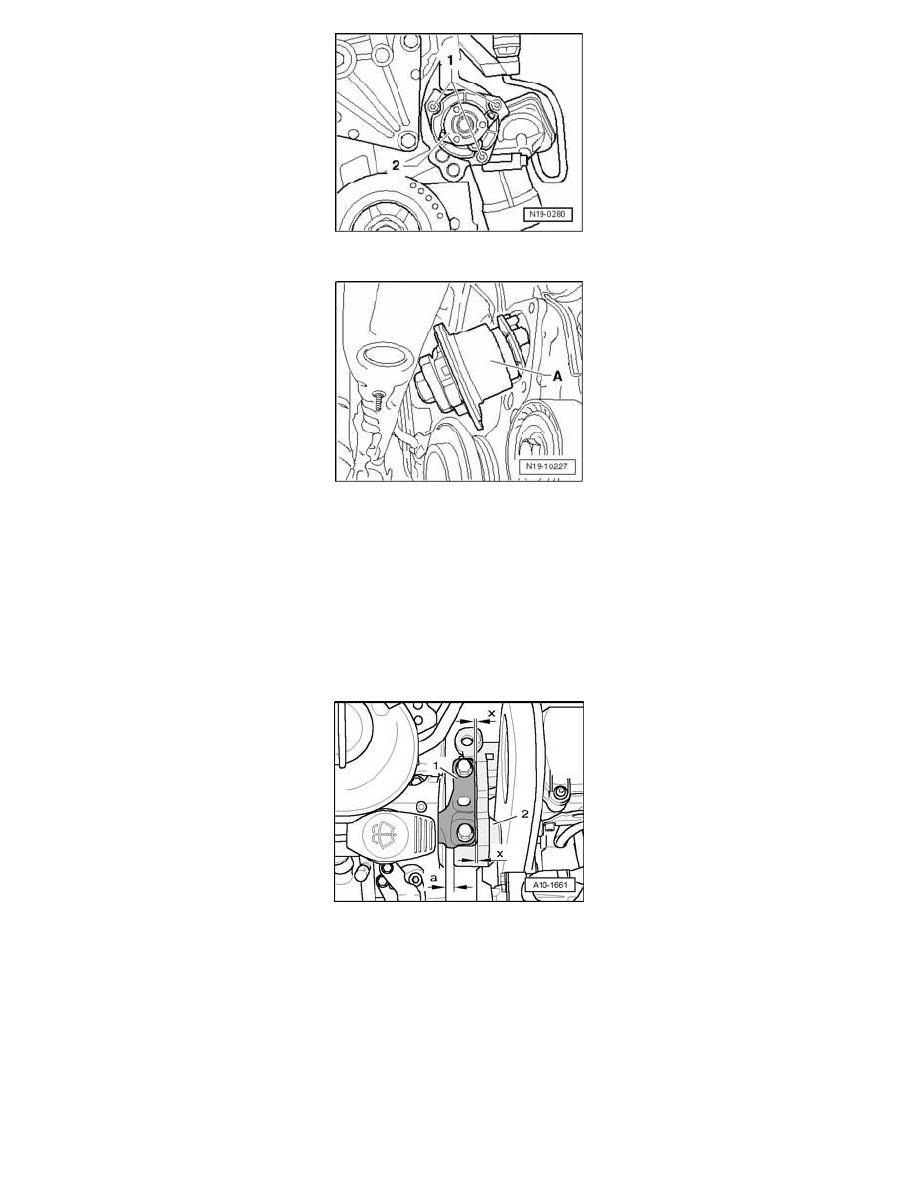 1

2

N19-0280

A

N19-10227

x

1

2

x

a

A10-1661