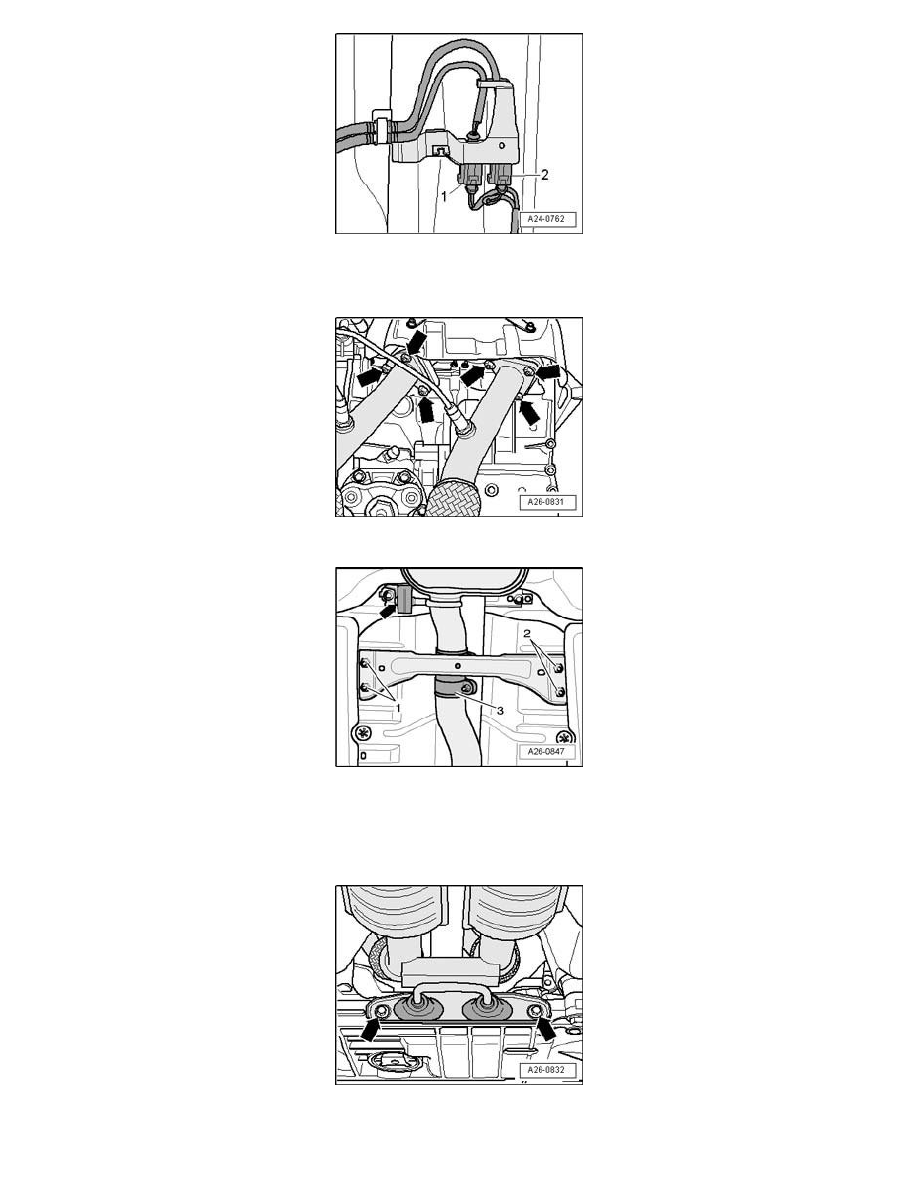 1
2
A24-0762

A26-0831

2
1
3
A26-0847

A26-0832