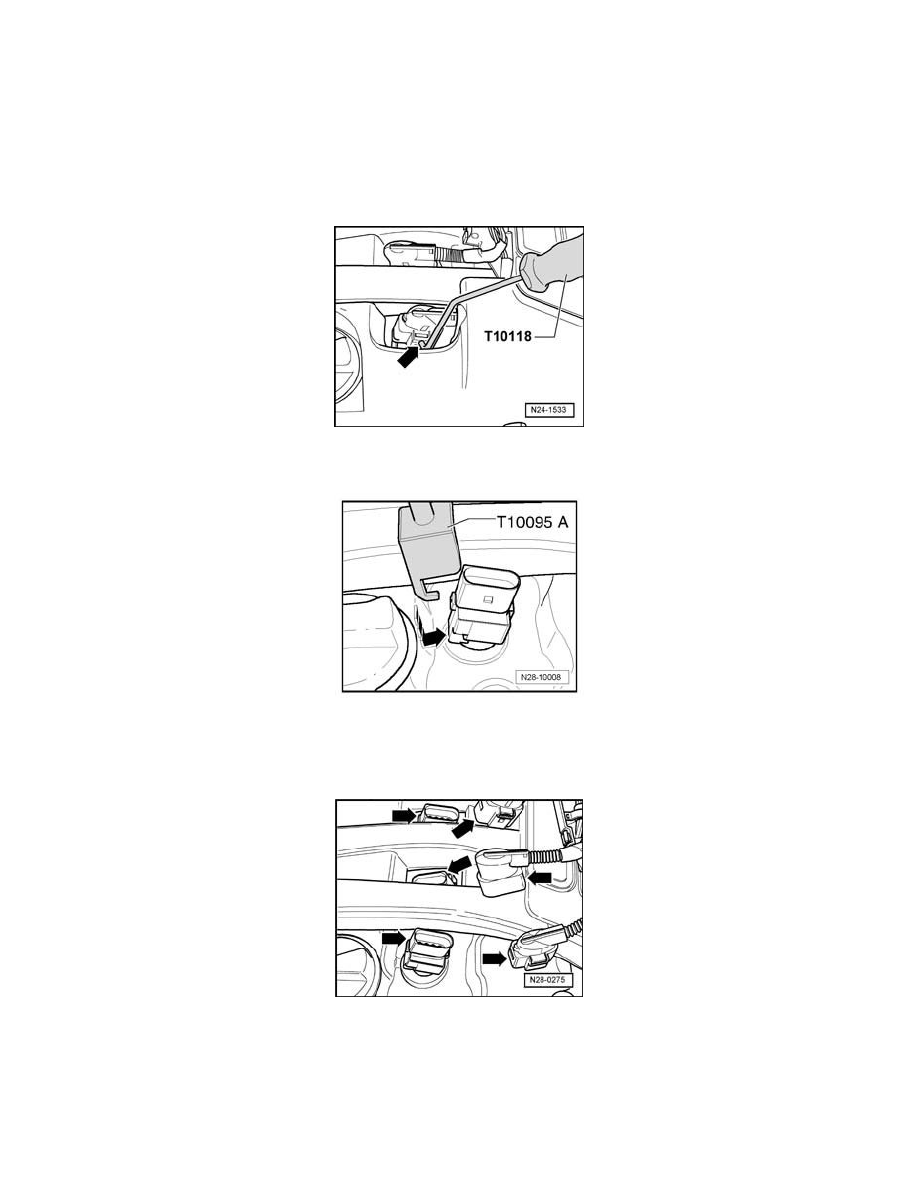 T10118

N24-1533

T10095 A

N28-10008

N28-0275