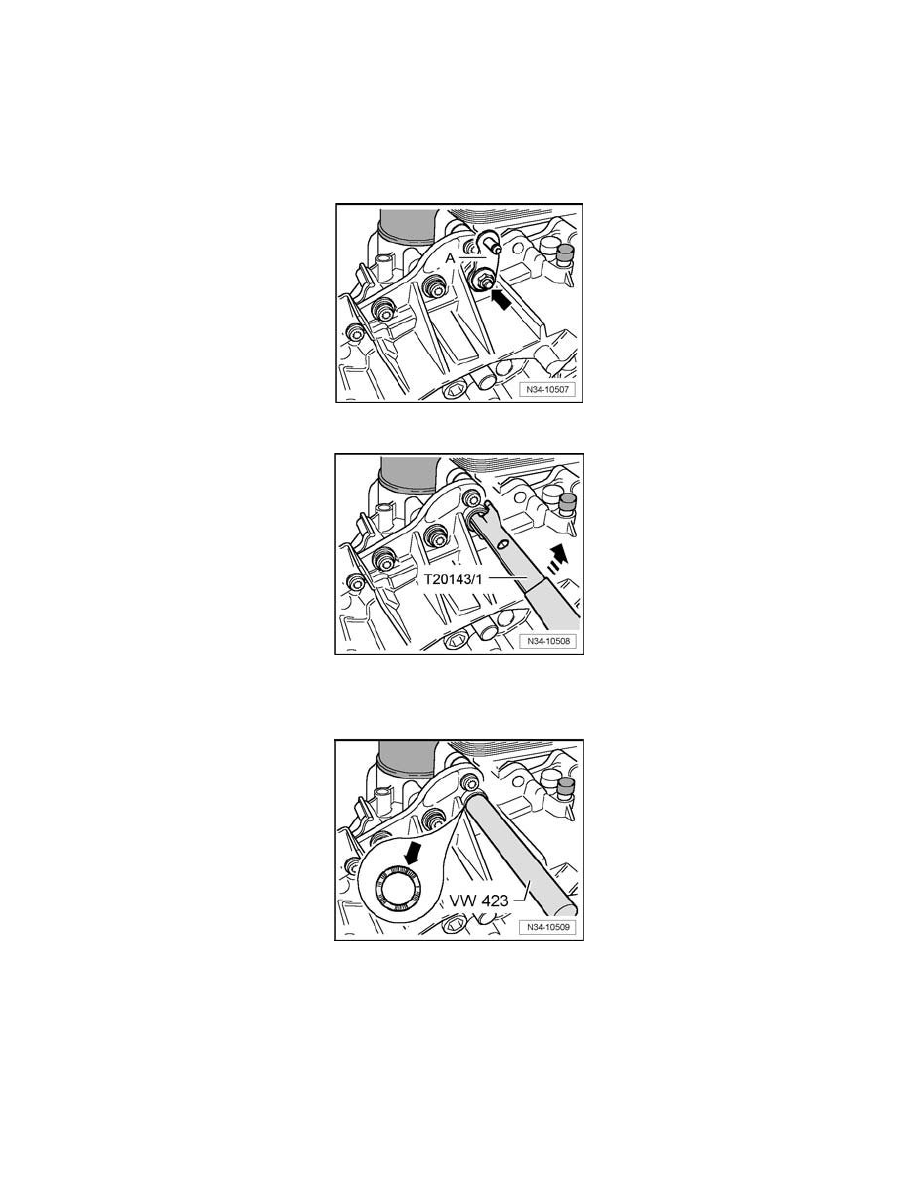 A

N34-10507

T20143/1

N34-10508

VW 423

N34-10509