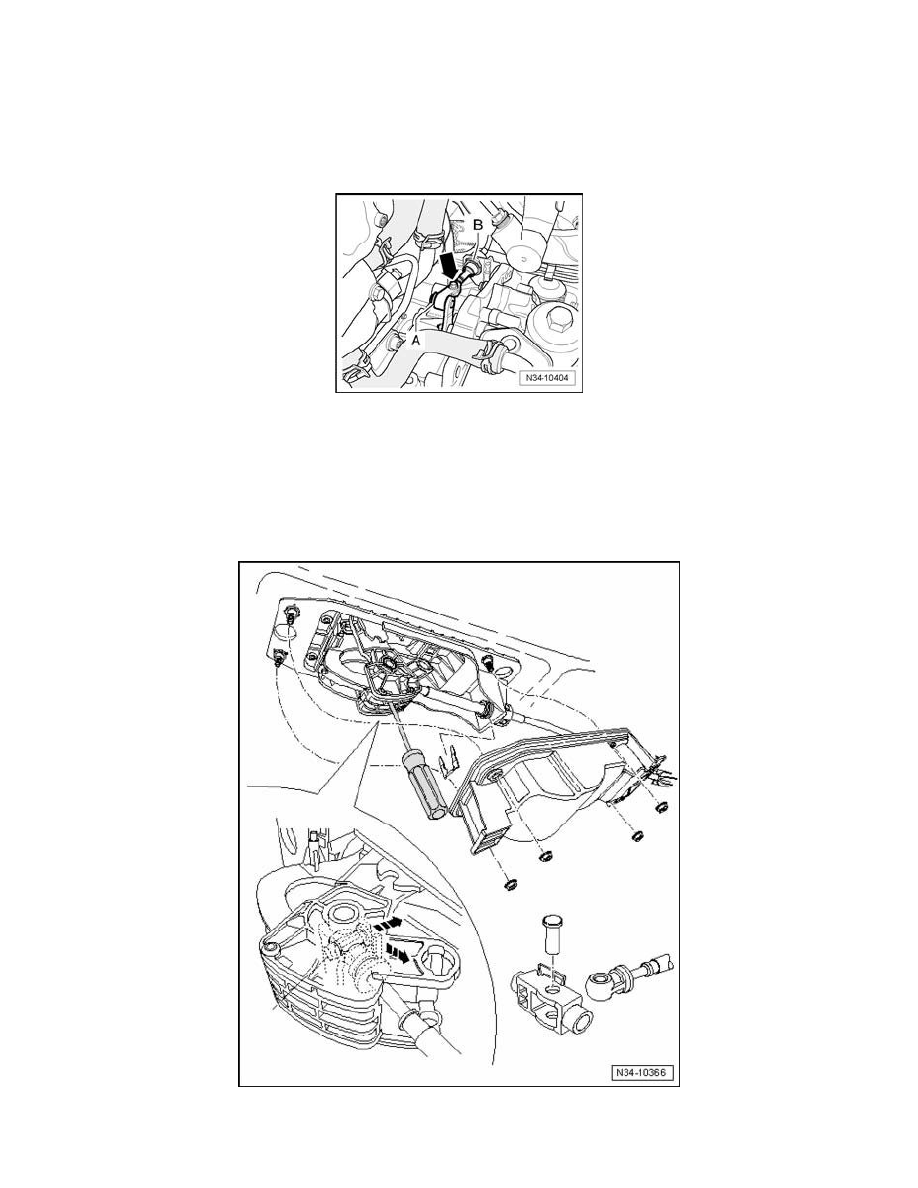 B

A

N34-10404

N34-10366