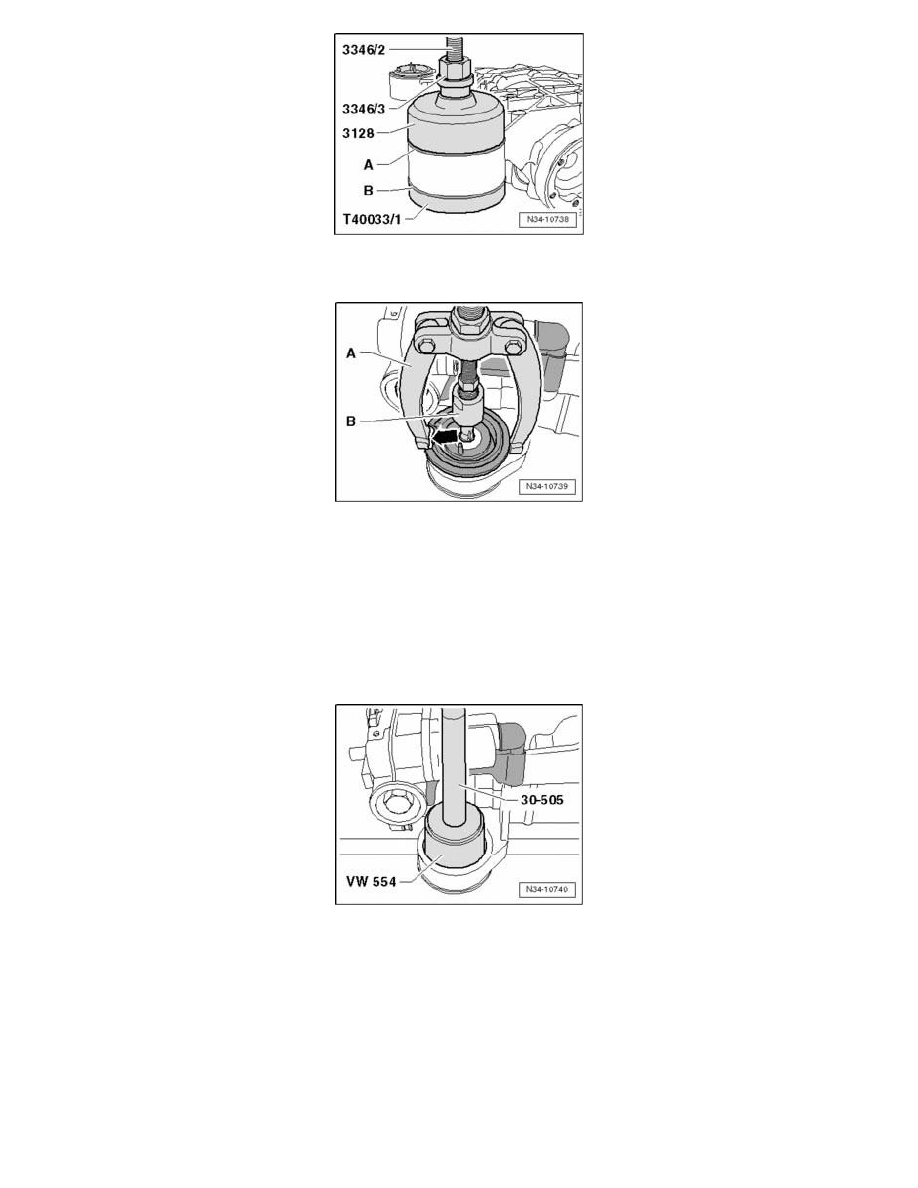 3346/2
3346/3
3128
A
B
T40033/1
N34-10738

A
B
N34-10739

30-505
VW 554
N34-10740