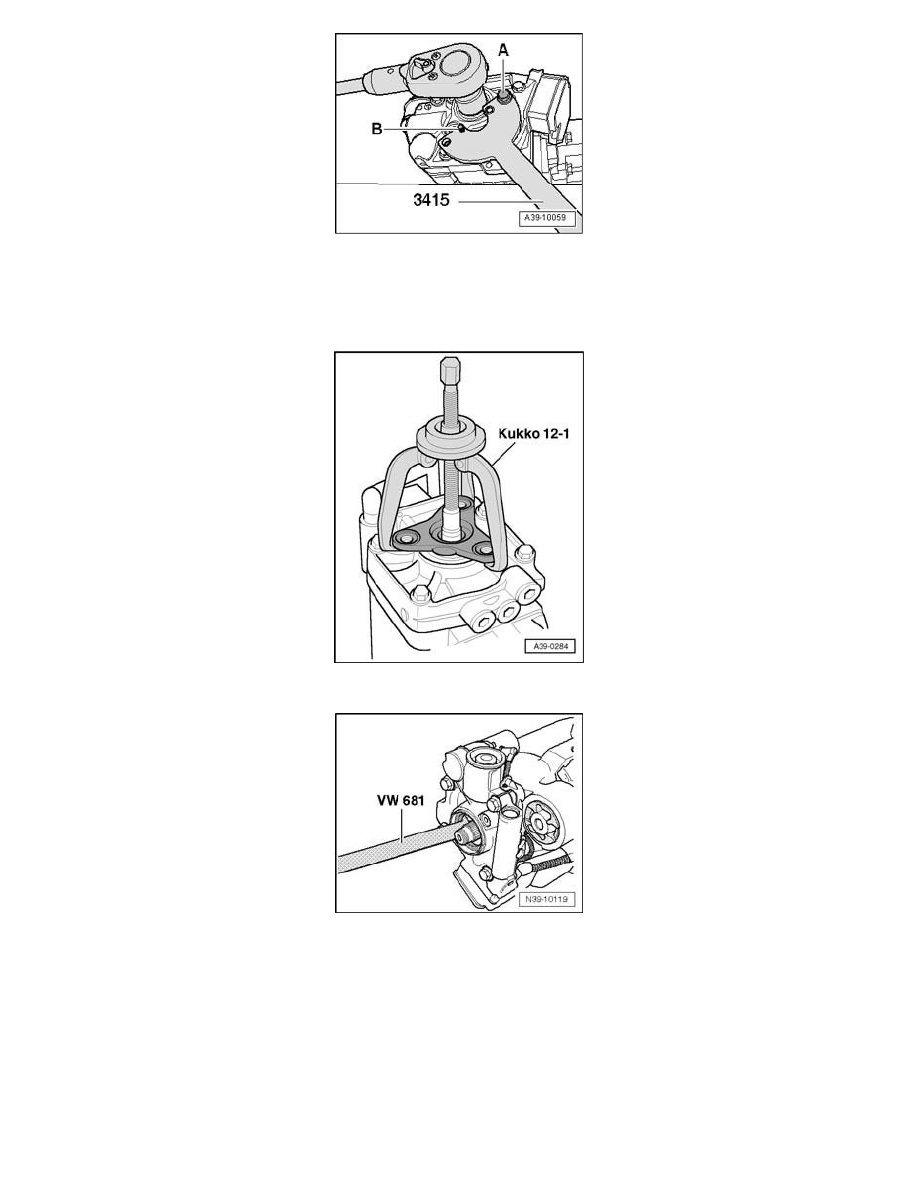 A
B
3415
A39-10059

Kukko 12-1
A39-0284

VW 681
N39-10119