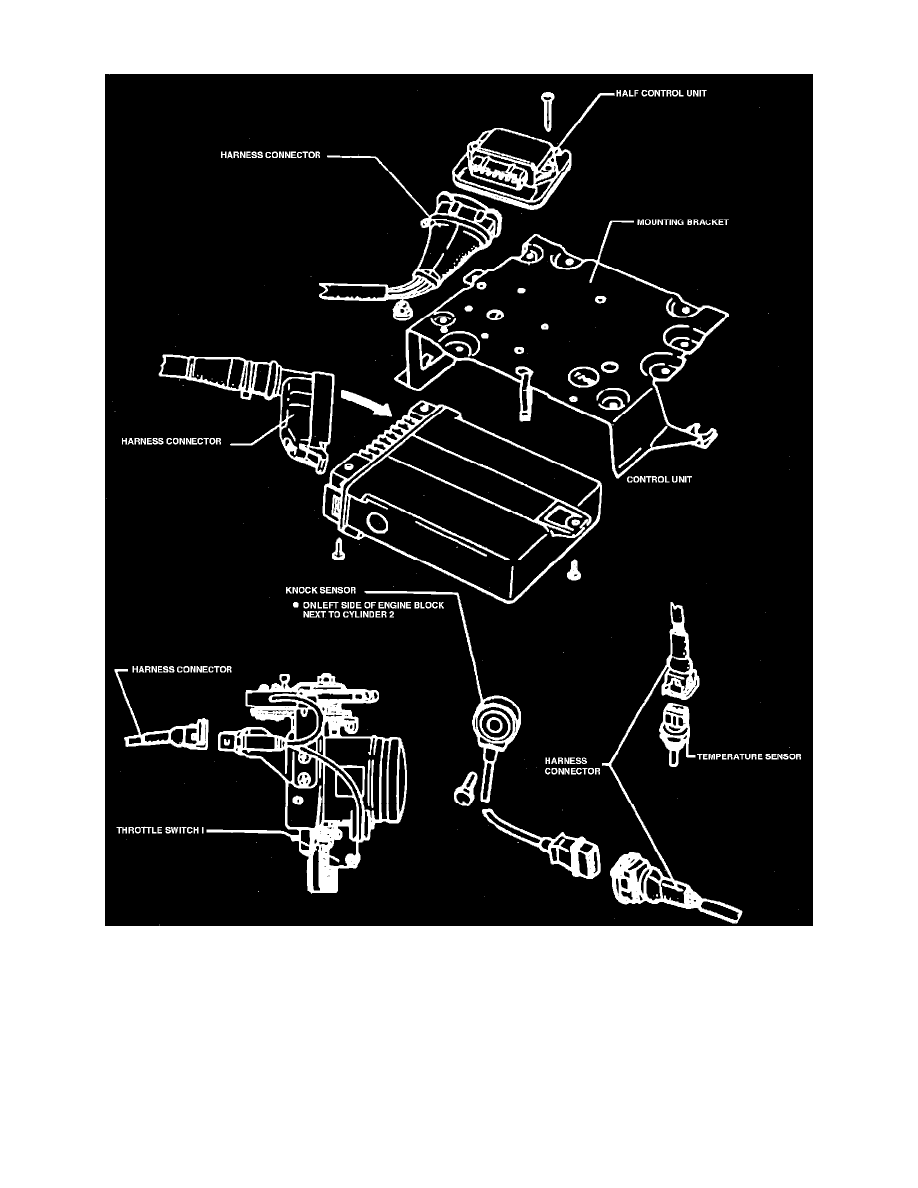 HALF CONTROL UNIT

HARNESS CONNECTOR

MOUNTING BRACKET

HARNESS CONNECTOR

CONTROL UNIT

KNOCK SENSOR
● ONLEFT SIDE OF ENGINE BLOCK NEXT TO CYLINDER 2

HARNESS CONNECTOR

HARNESS CONNECTOR

TEMPERATURE SENSOR

THROTTLE SWITCH I