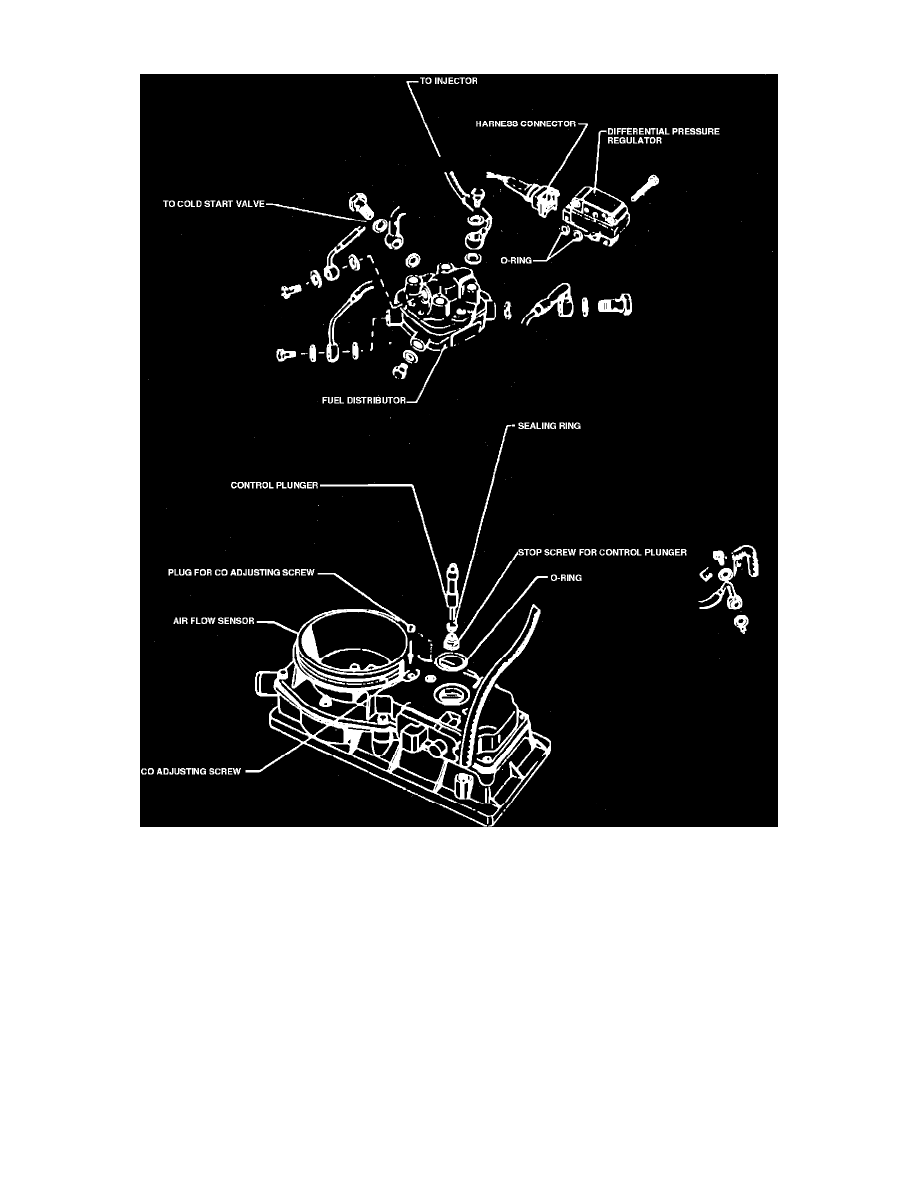 TO INJECTOR
HARNESS CONNECTOR
DIFFERENTIAL PRESSURE REGULATOR
TO COLD START VALVE
O-RING
FUEL DISTRIBUTOR
SEALING RING
CONTROL PLUNGER
STOP SCREW FOR CONTROL PLUNGER
PLUG FOR CO ADJUSTING SCREW
O-RING
AIR FLOW SENSOR
CO ADJUSTING SCREW