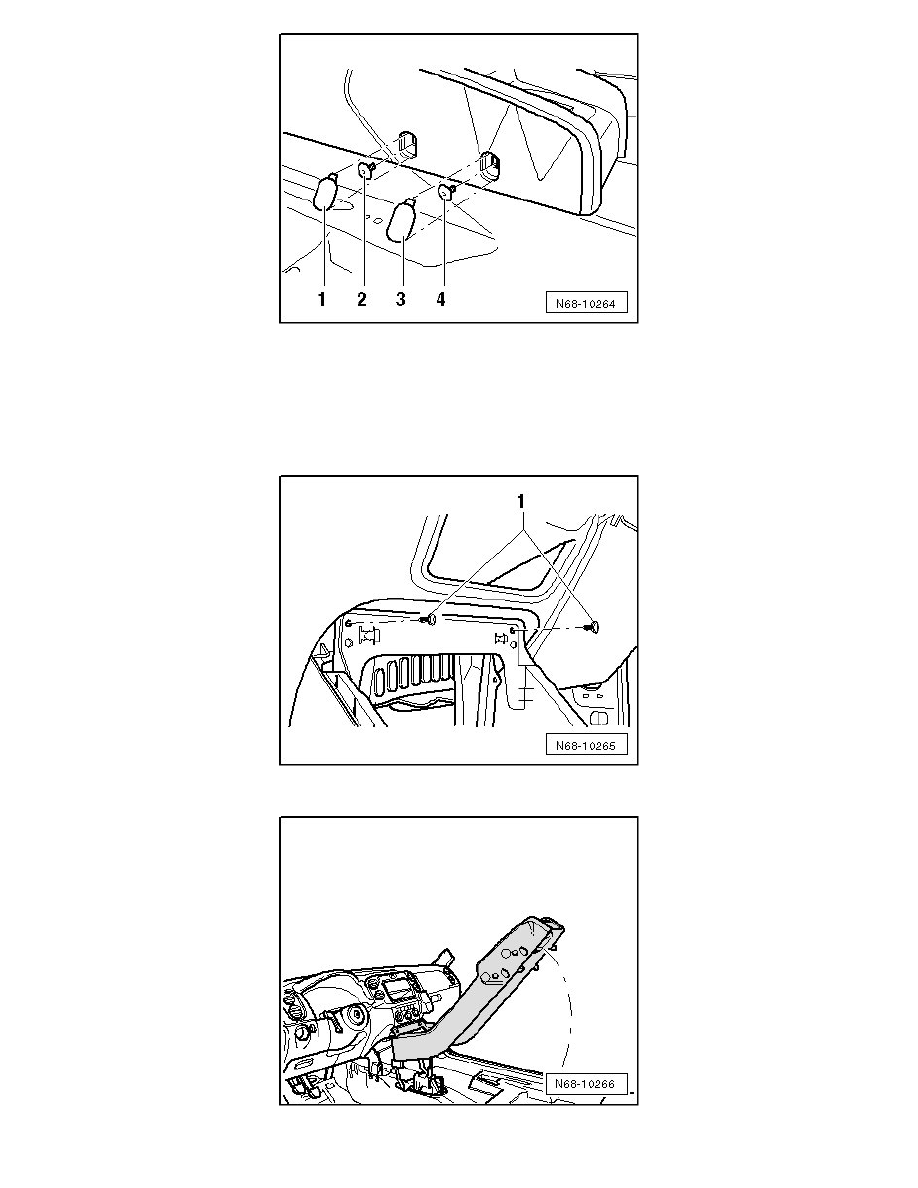 1 2 3 4
N68-10264

1
N68-10265

N68-10266