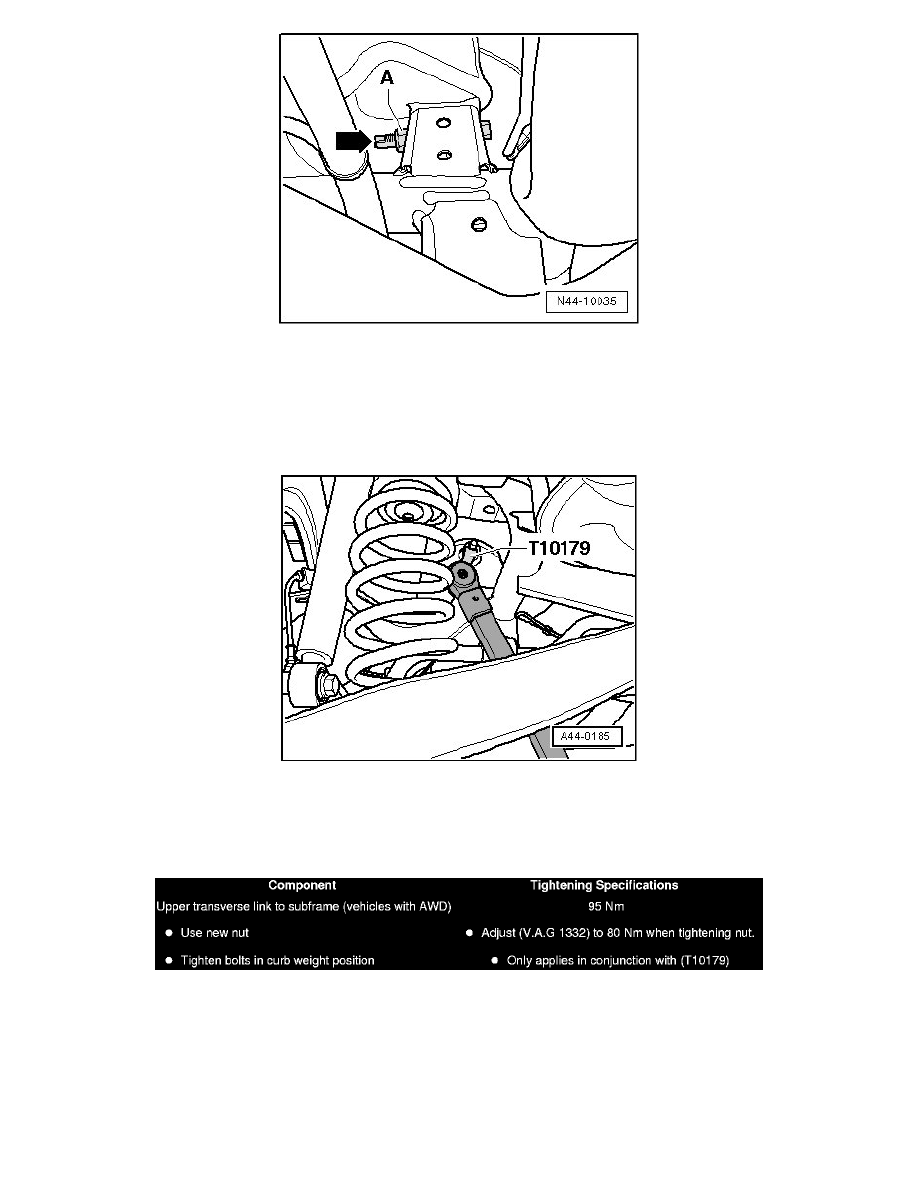 A

N44-10035

T10179

A44-0185

| Component | Tightening Specifications |
|---|---|
| Upper transverse link to subframe (vehicles with AWD) | 95 Nm |
| ● Use new nut | ● Adjust (V.A.G 1332) to 80 Nm when tightening nut. |
| ● Tighten bolts in curb weight position | ● Only applies in conjunction with (T10179) |