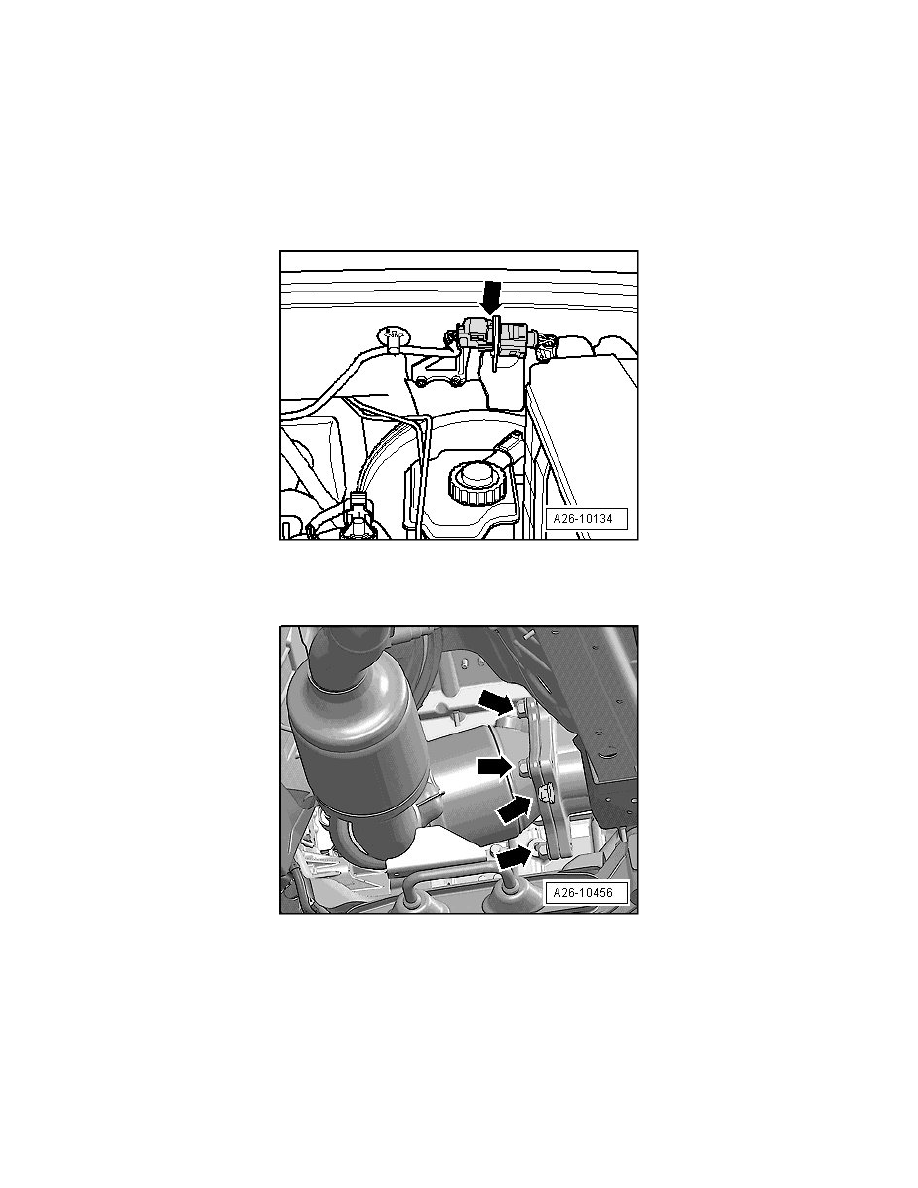 A26-10134

A26-10456