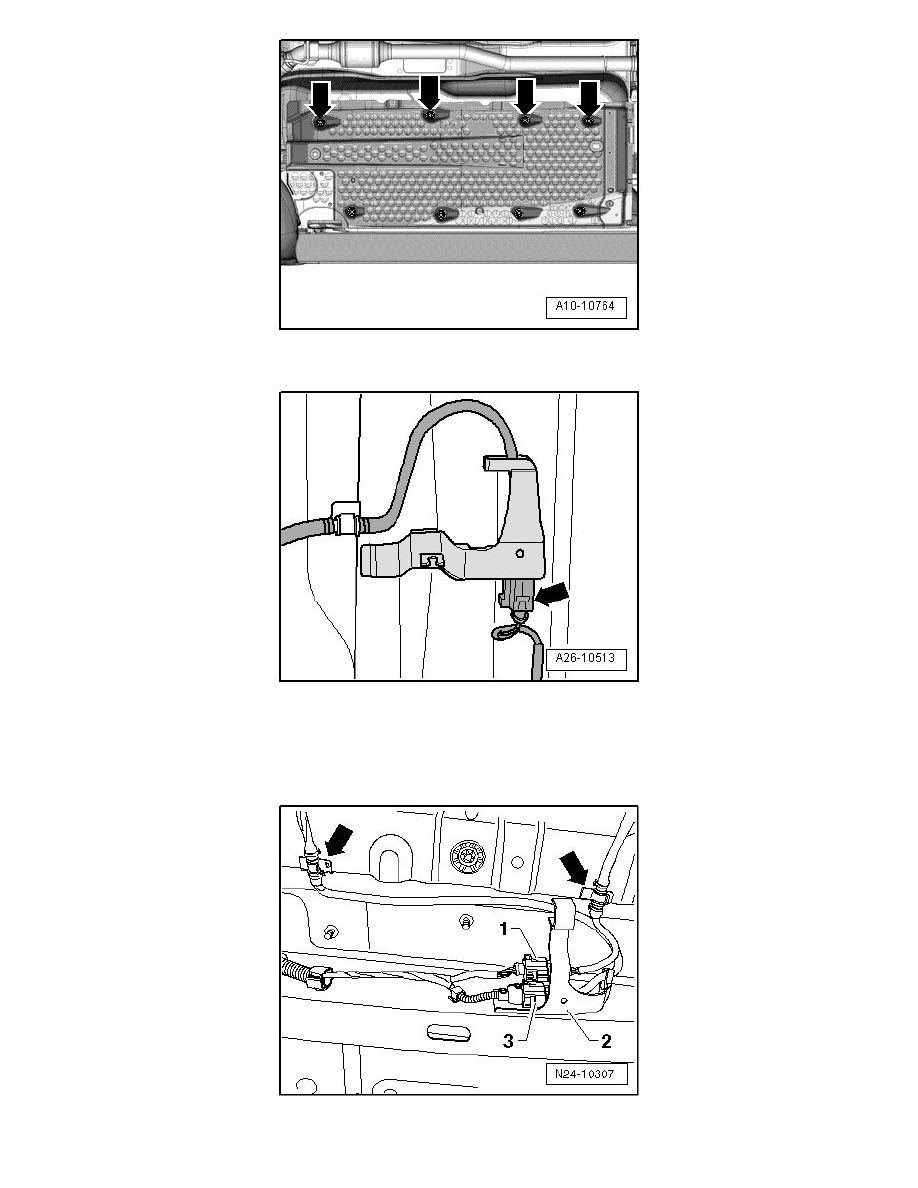 A10-10764

A26-10513

1
3
2
N24-10307