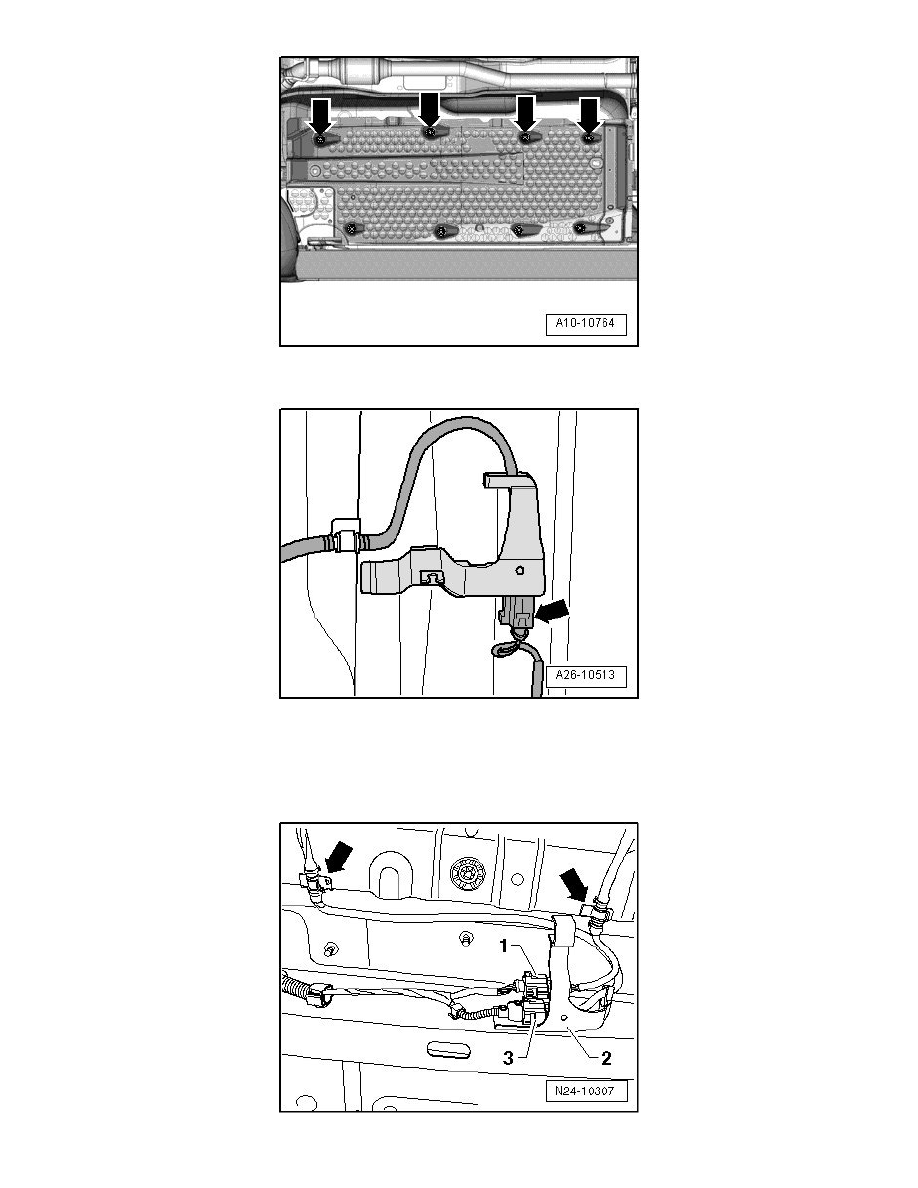 A10-10764

A26-10513

1
3
2
N24-10307