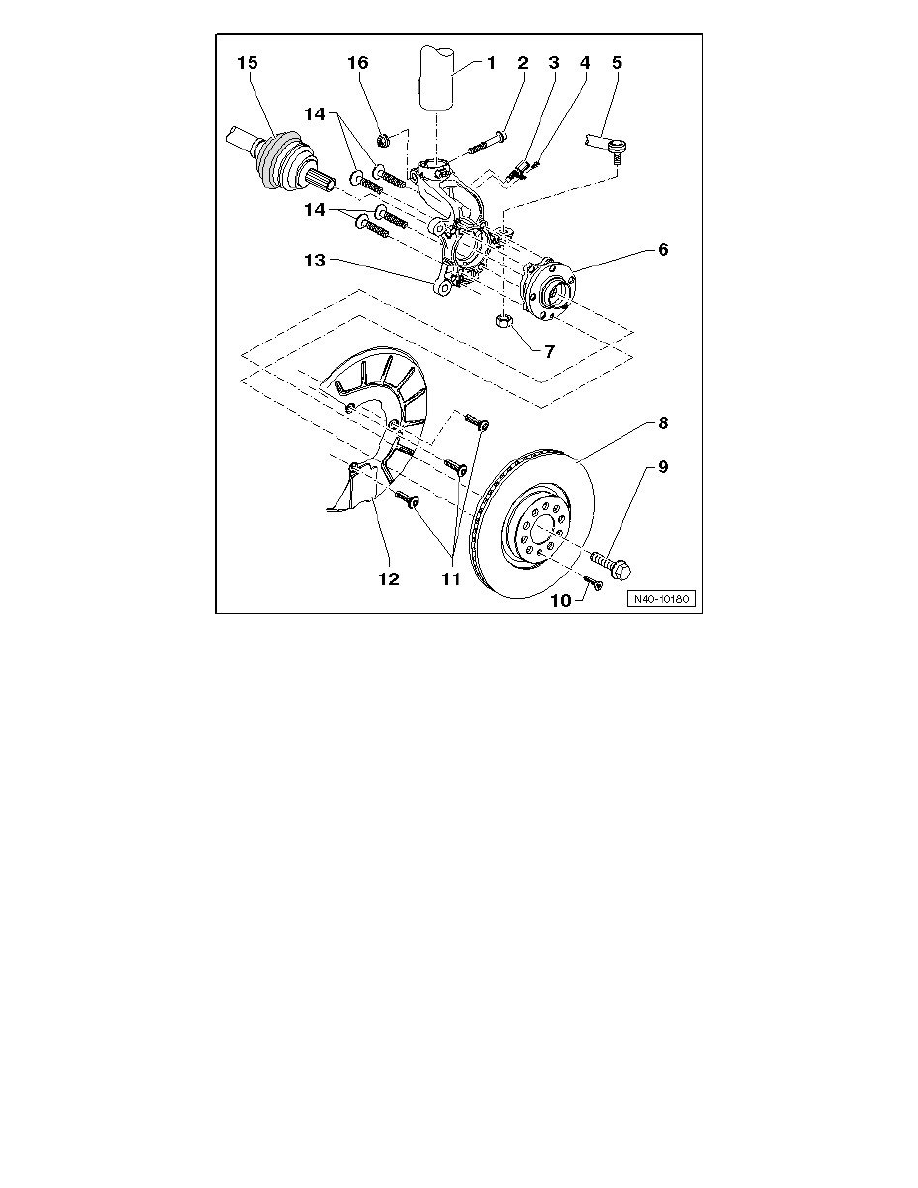 15
16
1
2
3
4
5
14
14
13
6
7
8
9
12
11
10
N40-10180