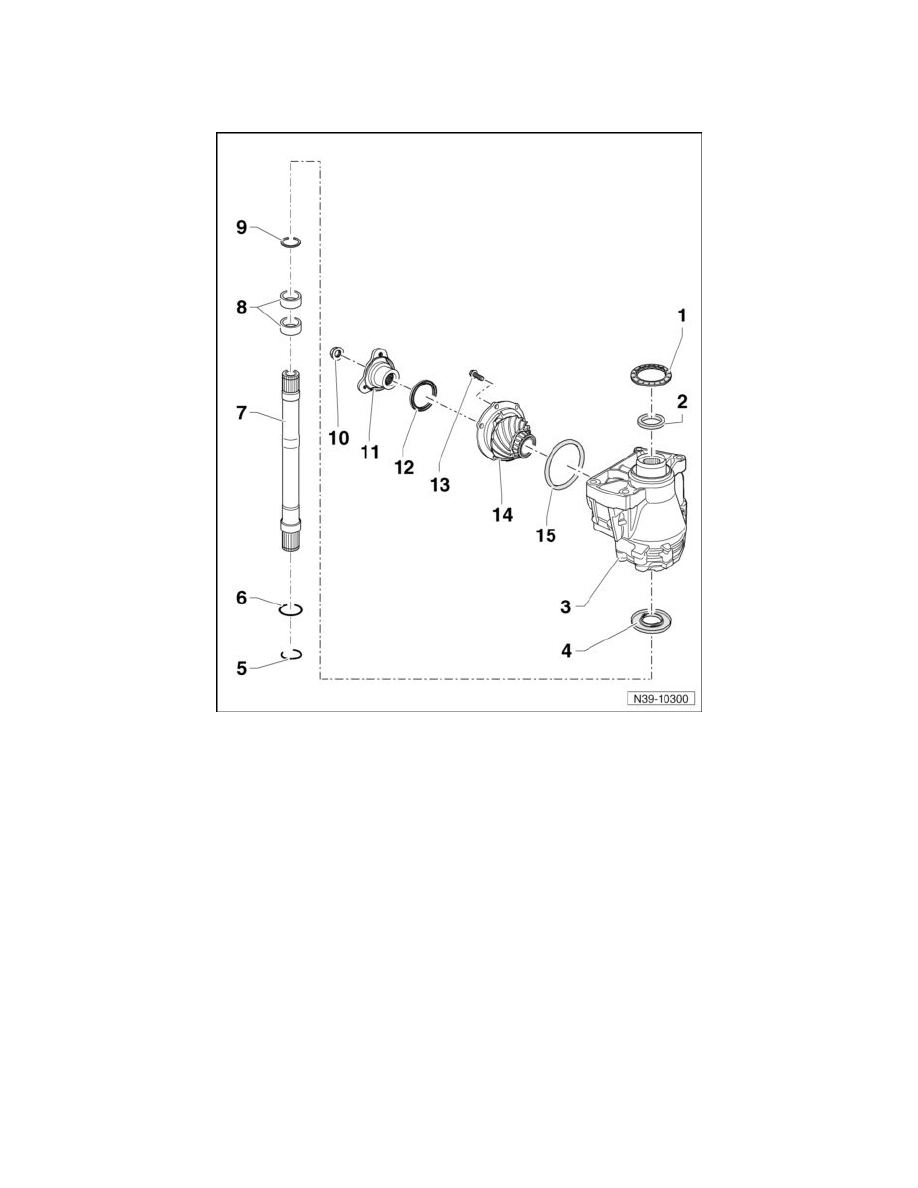 9
8
7
6
5
10
11
12
13
14
15
1
2
3
4
N39-10300