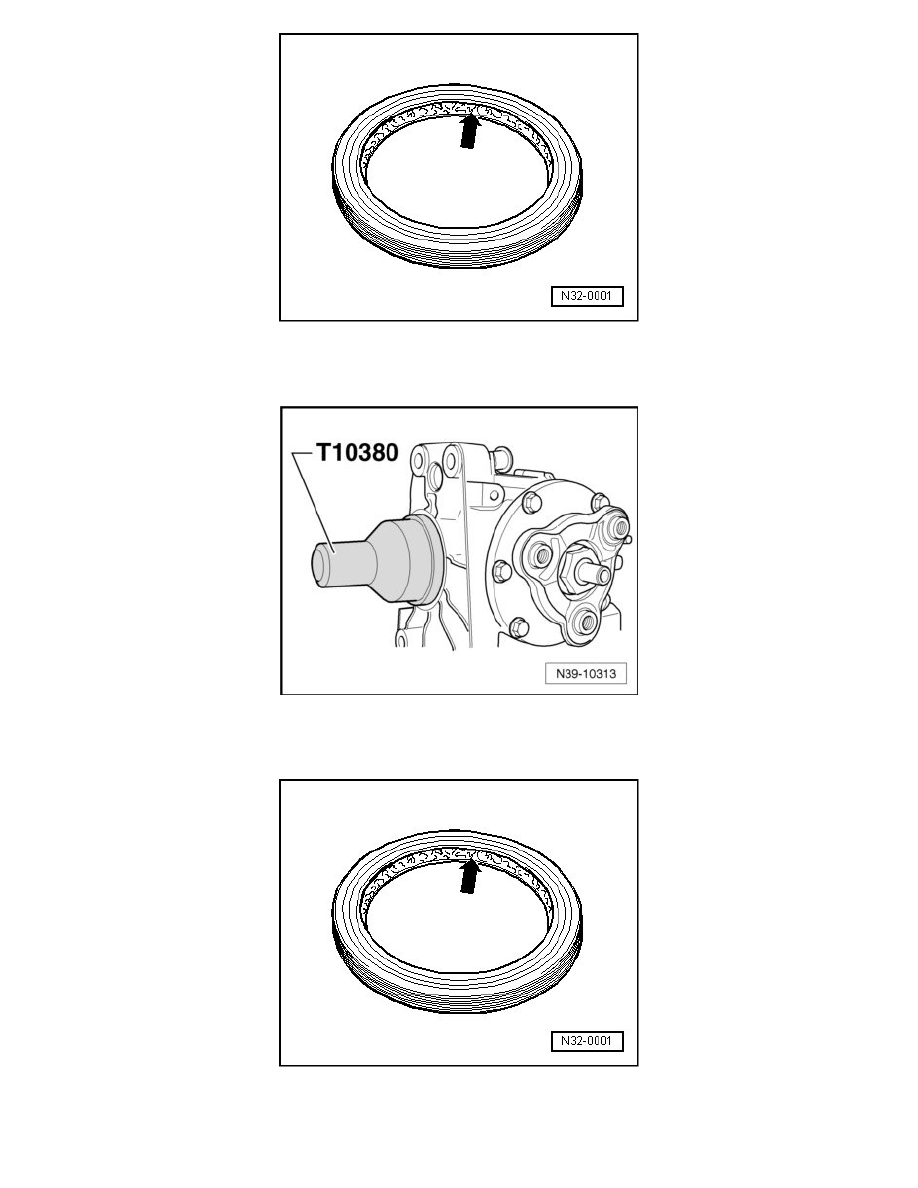 N32-0001

T10380

N39-10313

N32-0001