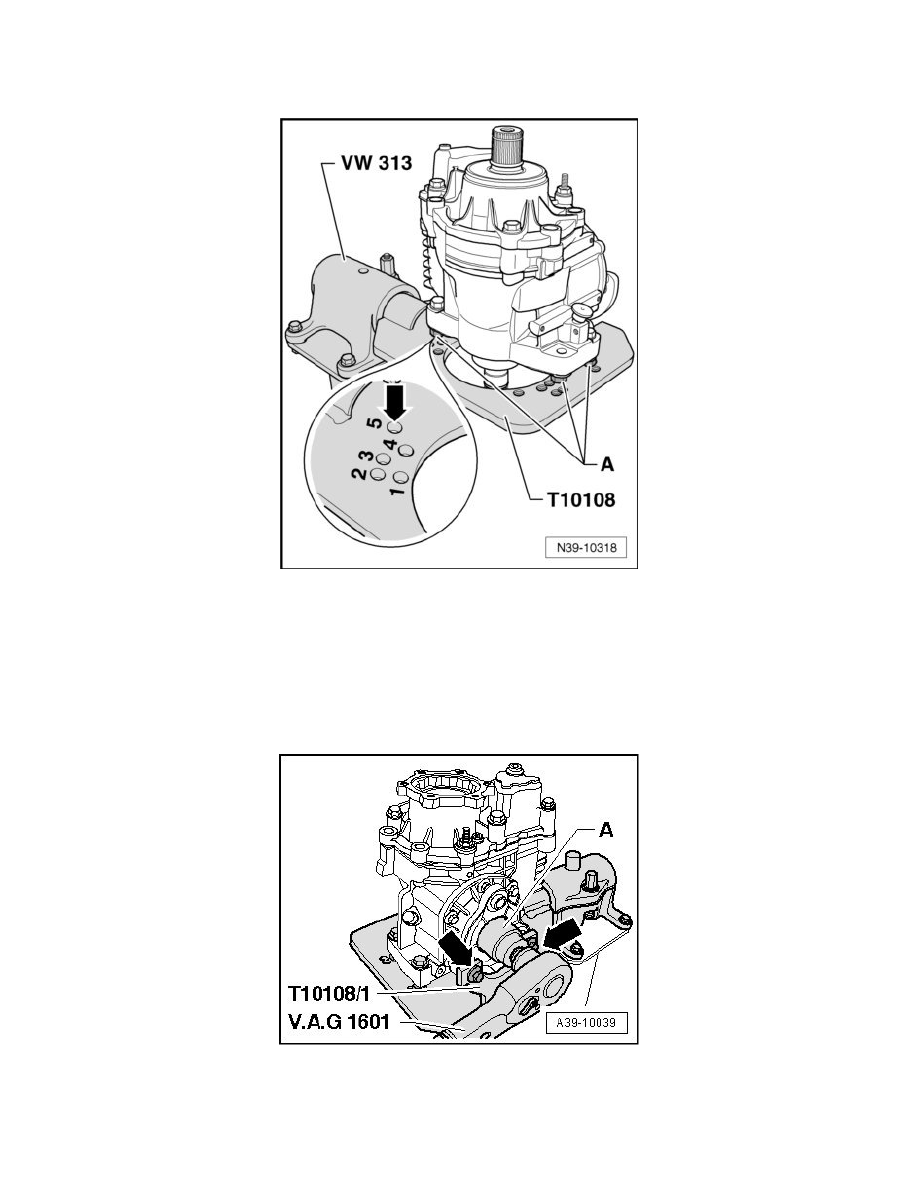 VW 313

5
4
3
2
1

A

T10108

N39-10318

A

T10108/1

V.A.G 1601

A39-10039