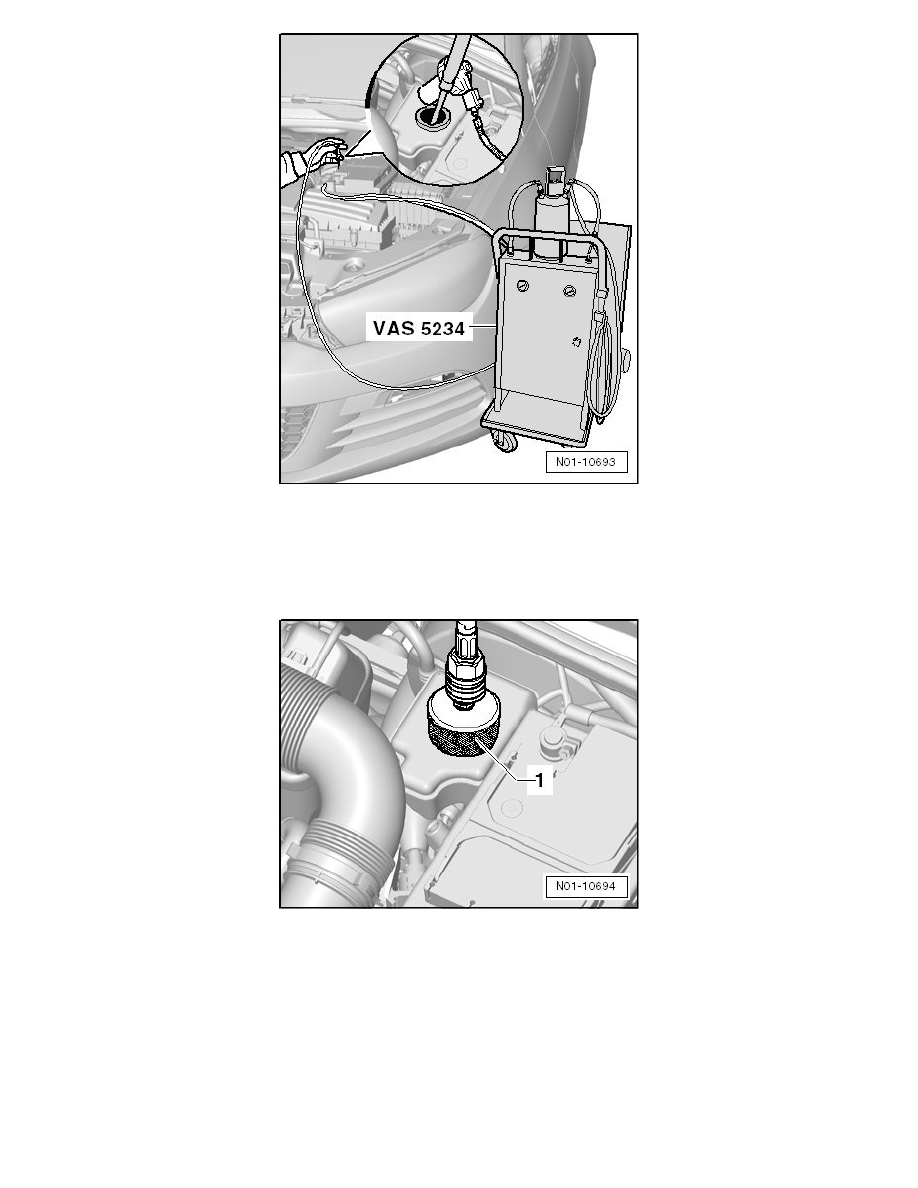 VAS 5234

N01-10693

1

N01-10694