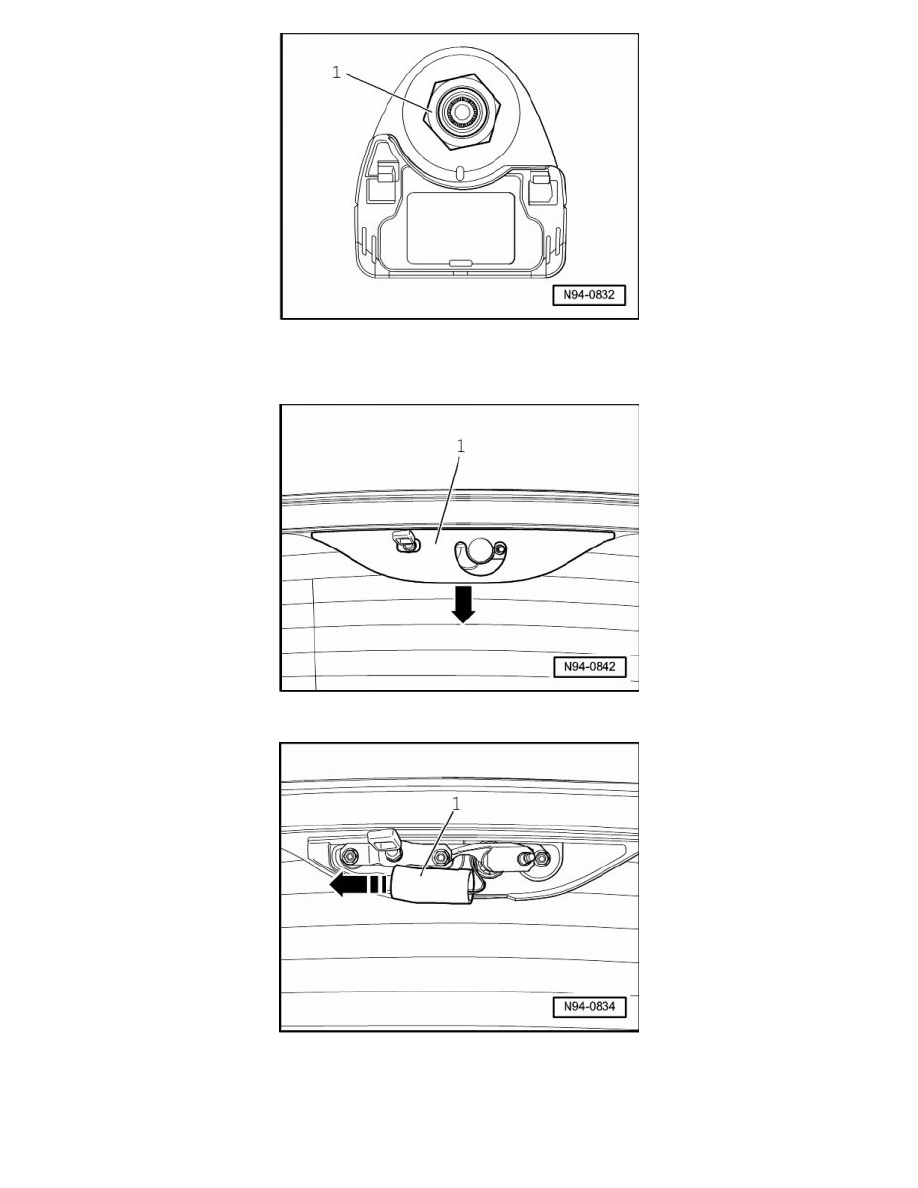 1

N94-0832

1

N94-0842

1

N94-0834