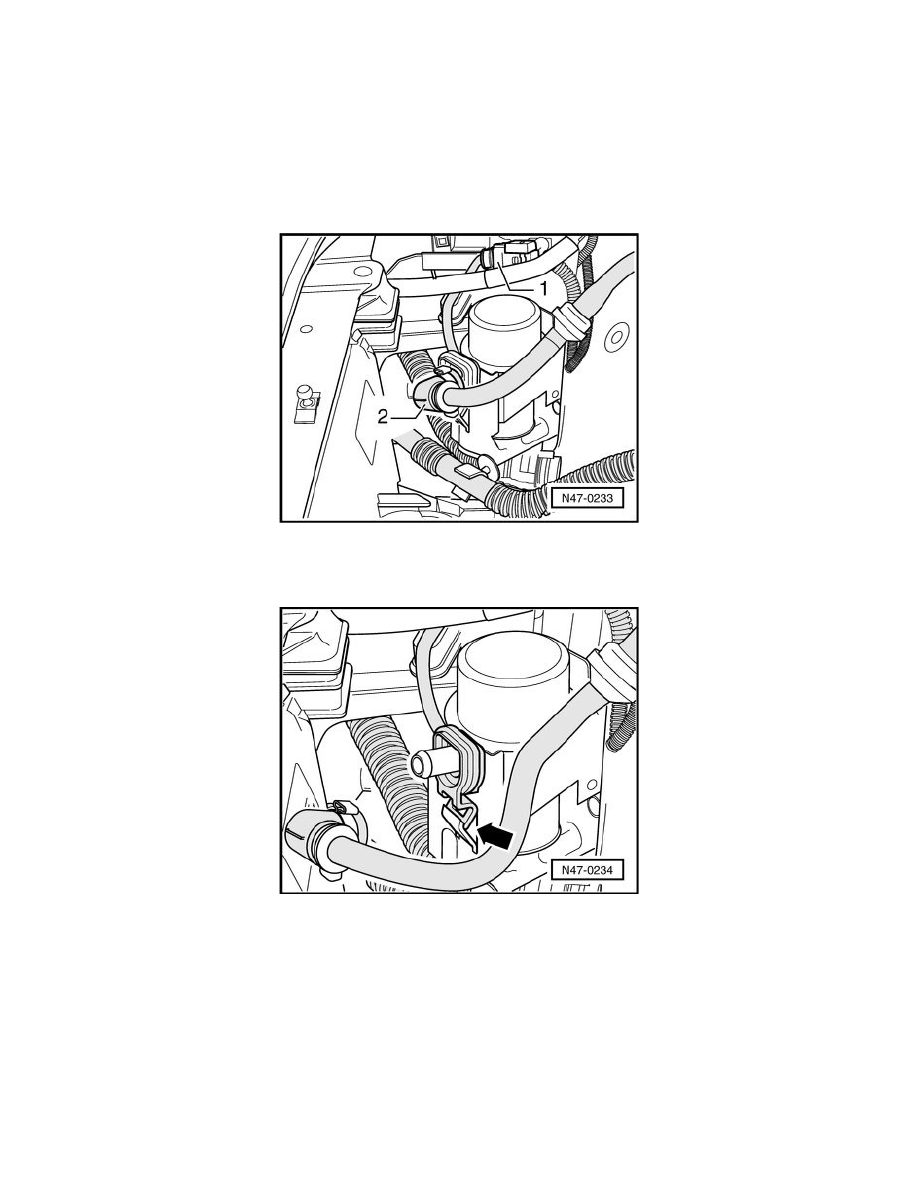 1

2

N47-0233

N47-0234