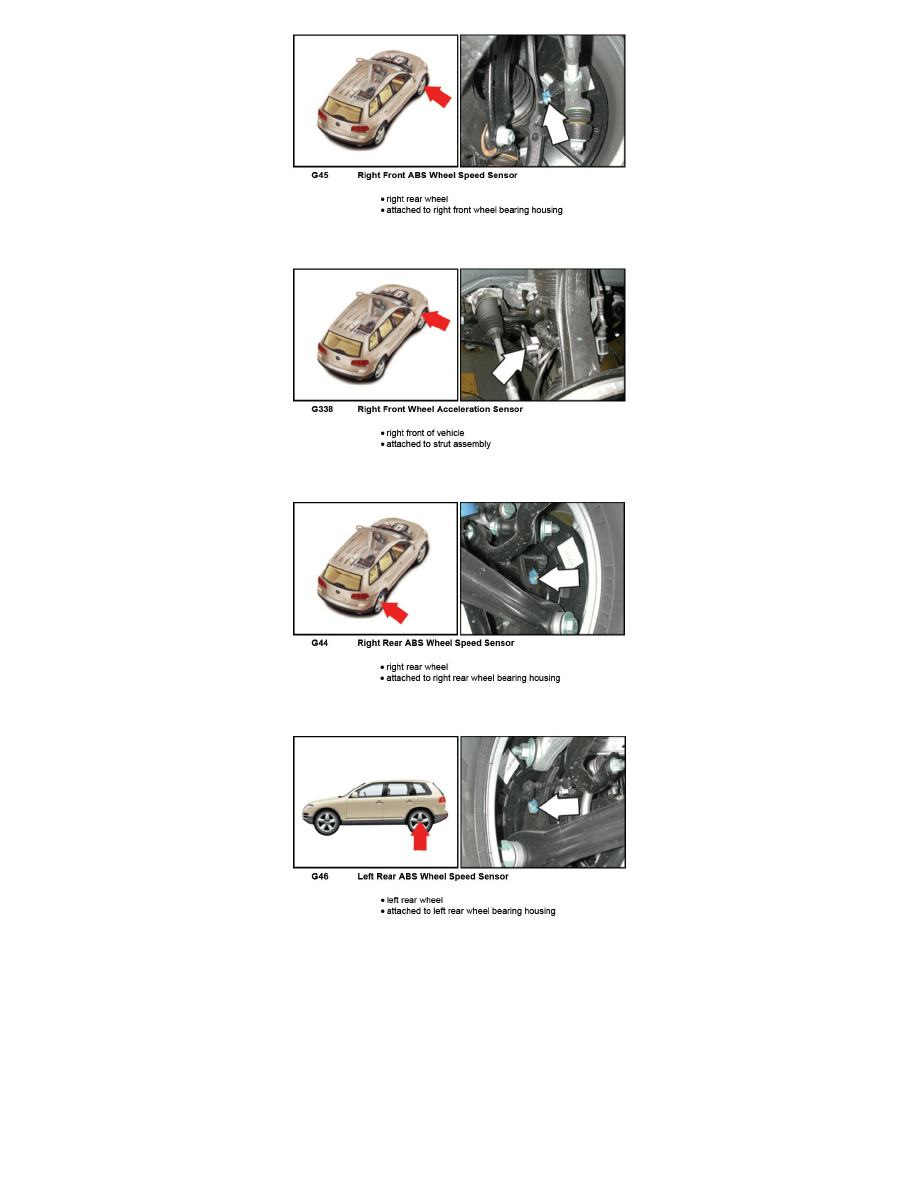 G45 Right Front ABS Wheel Speed Sensor

• right rear wheel
• attached to right front wheel bearing housing

G338 Right Front Wheel Acceleration Sensor

• right front of vehicle
• attached to strut assembly

G44 Right Rear ABS Wheel Speed Sensor

• right rear wheel
• attached to right rear wheel bearing housing

G46 Left Rear ABS Wheel Speed Sensor

• left rear wheel
• attached to left rear wheel bearing housing