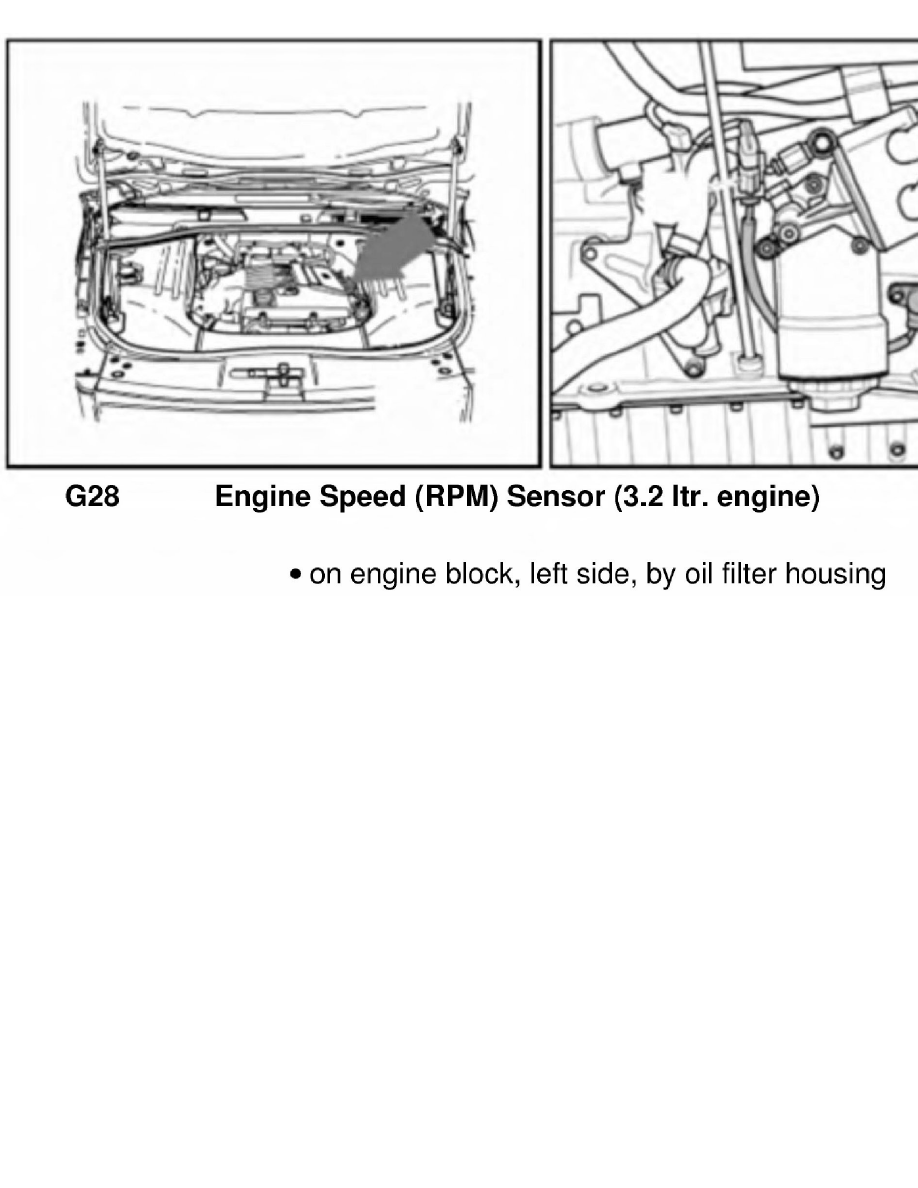 G28 Engine Speed (RPM) Sensor (3.2 ltr. engine)

• on engine block, left side, by oil filter housing