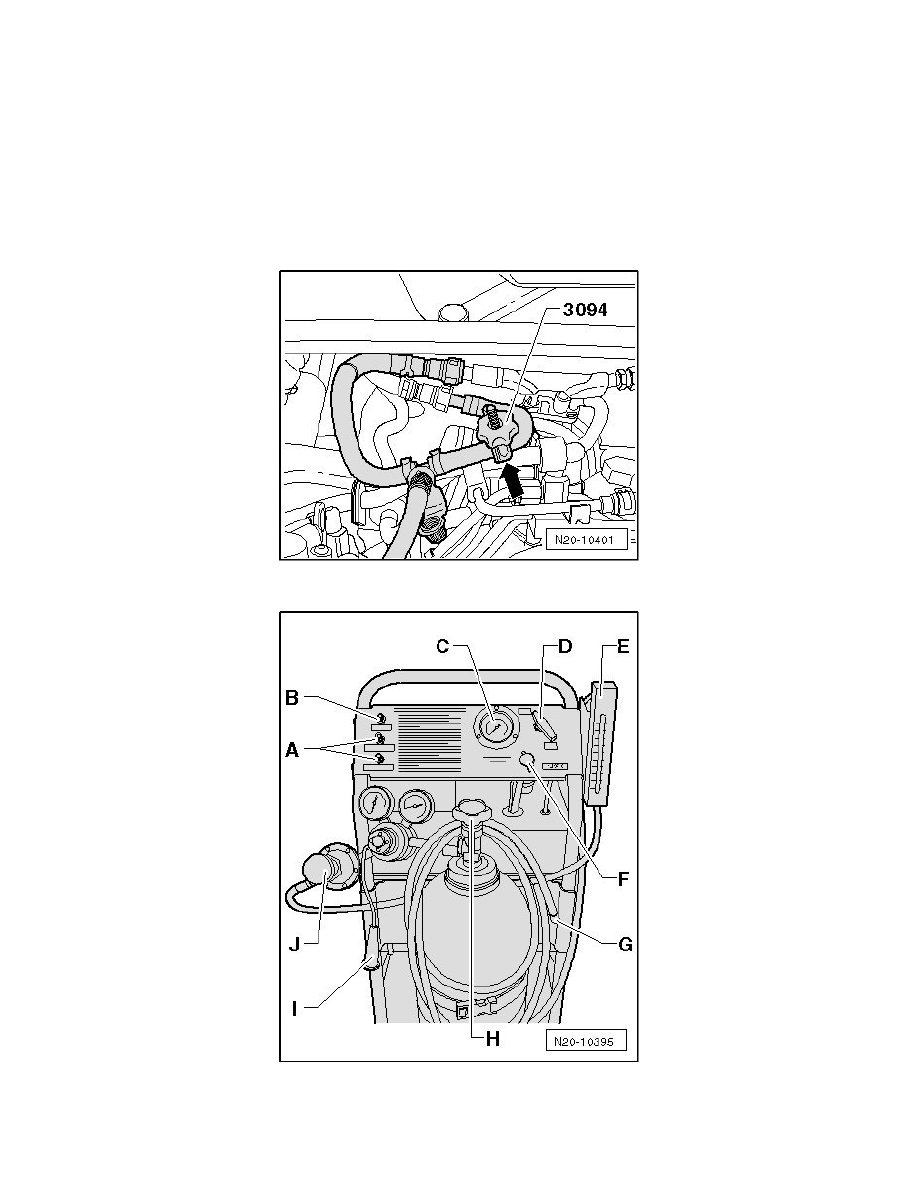 3094

N20-10401

C
D
E
B
A
F
J
G
I
H
N20-10395