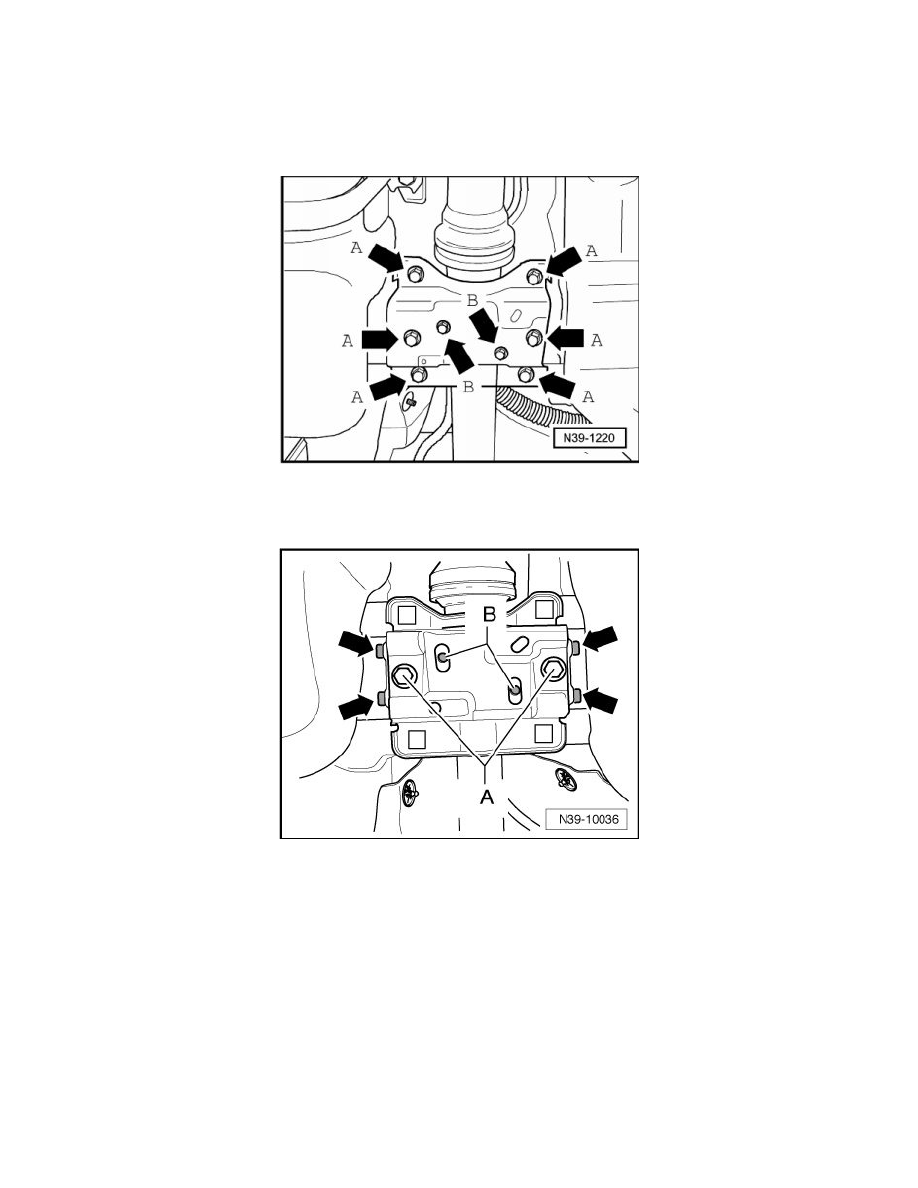 A A
B
A A
A B A
N39-1220

B
A
N39-10036