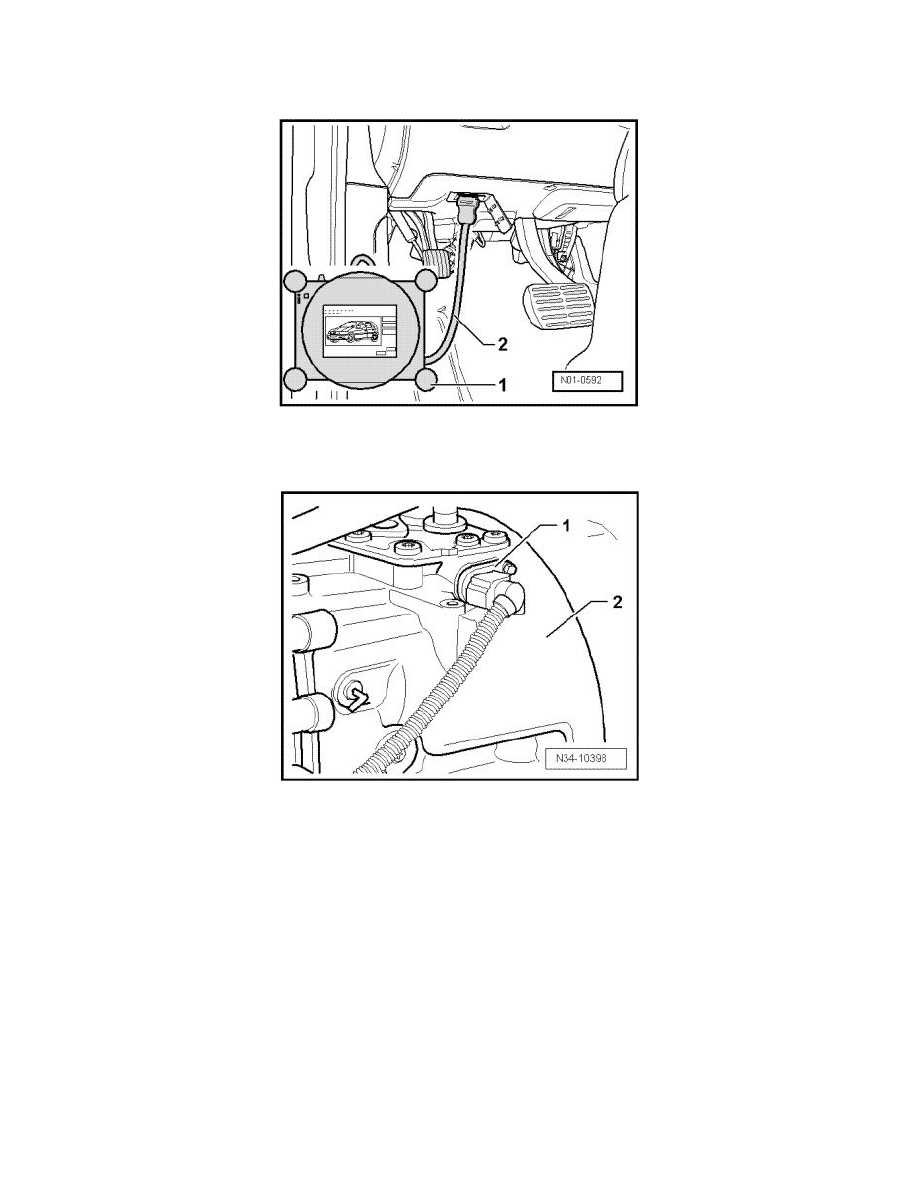 2

1

N01-0592

1

2

N34-10398