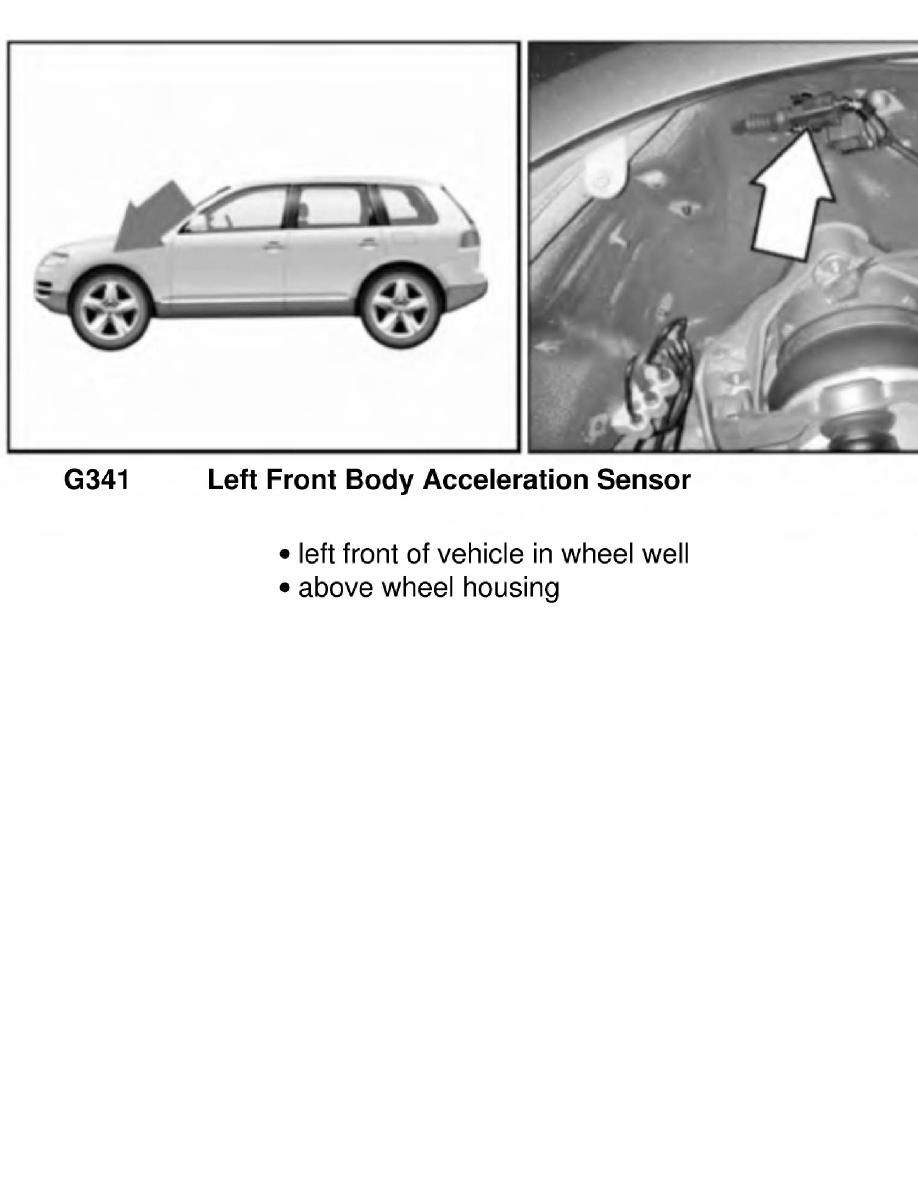 G341 Left Front Body Acceleration Sensor

• left front of vehicle in wheel well
• above wheel housing