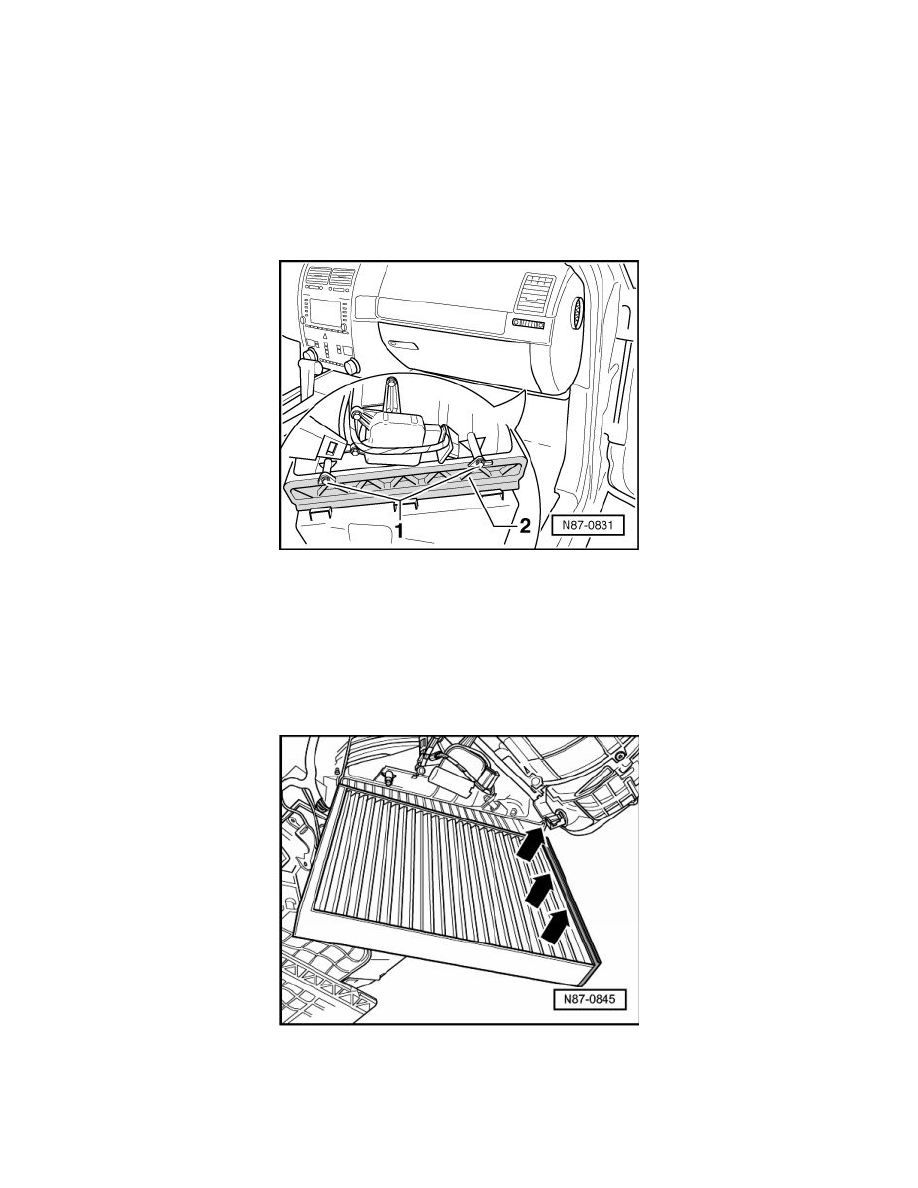 1
2
N87-0831

N87-0845