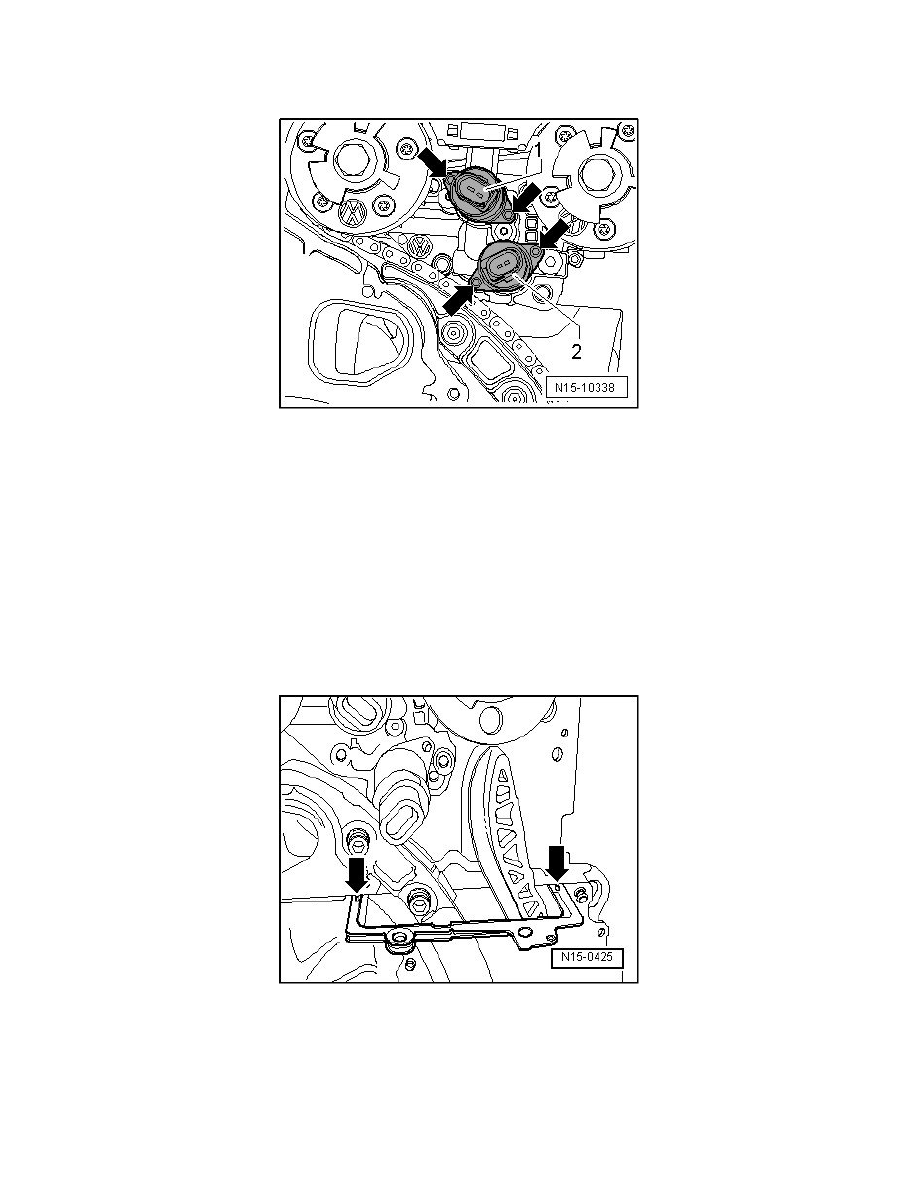 1

2

N15-10338

N15-0425